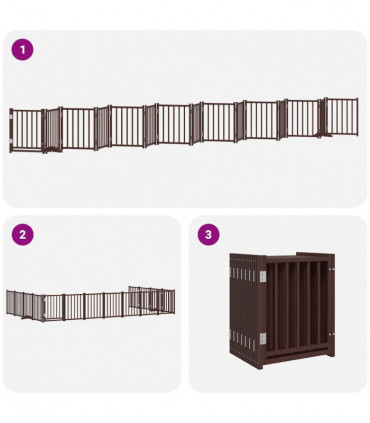 1

2

3