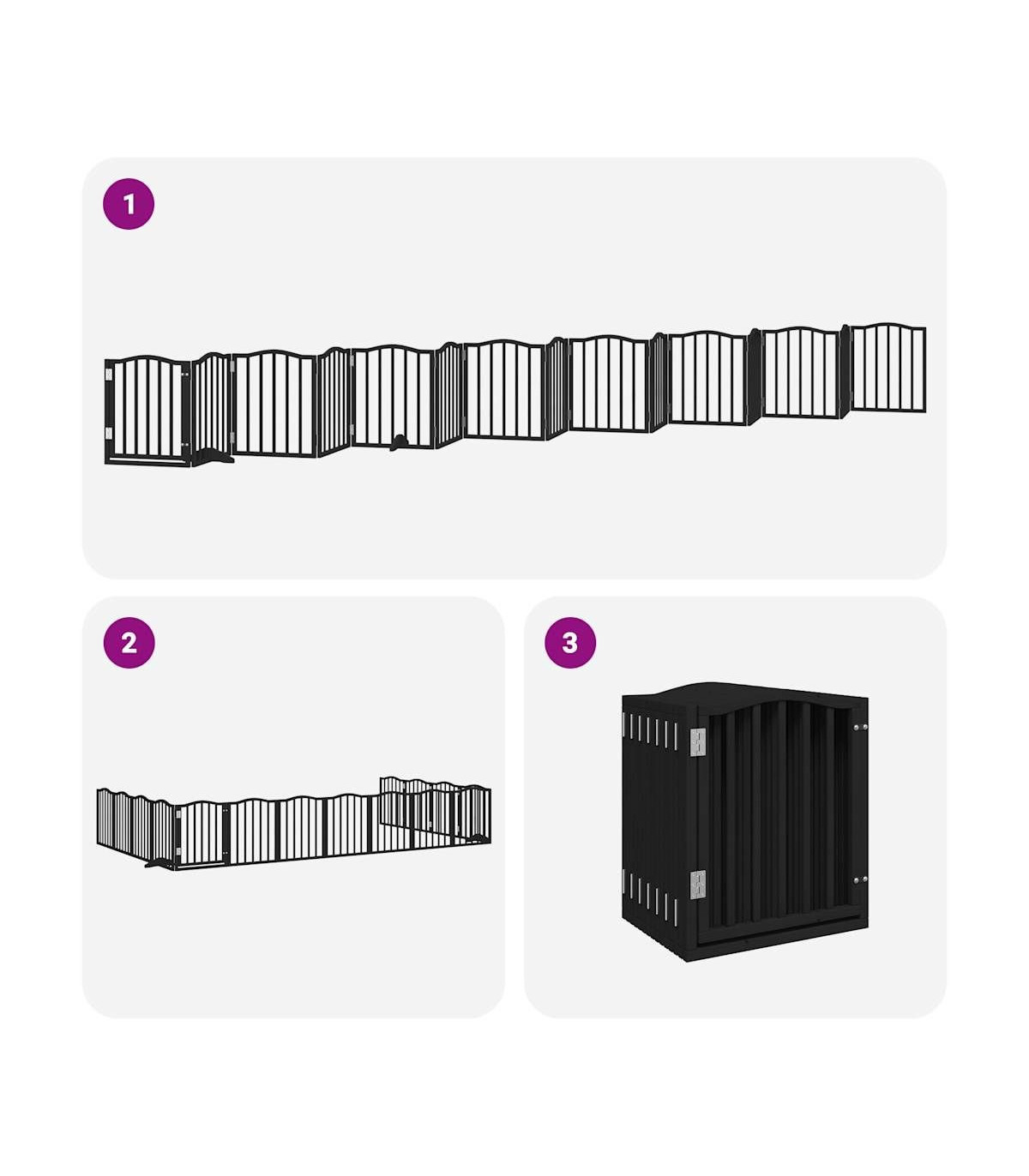 1

2

3