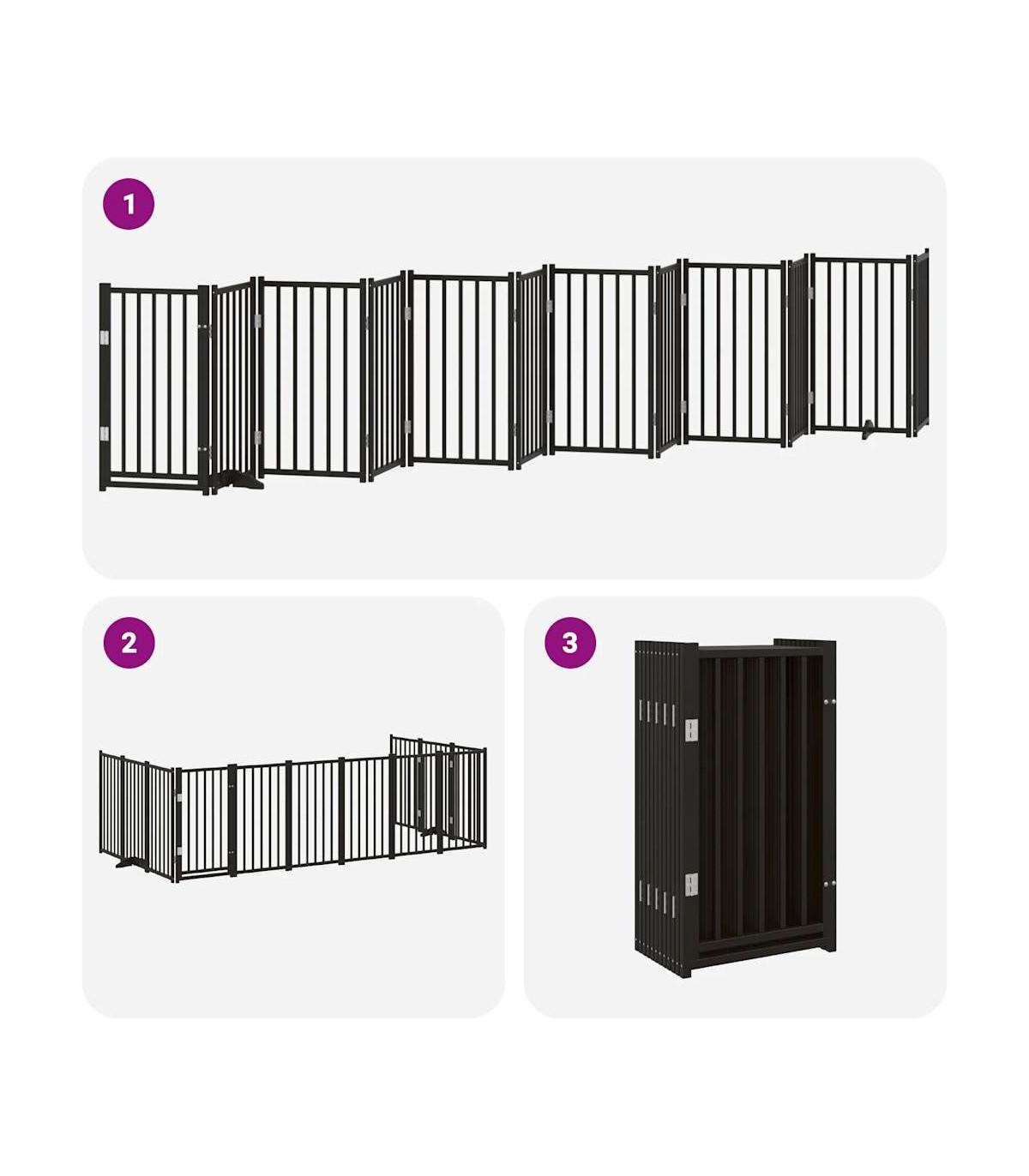 1

2

3