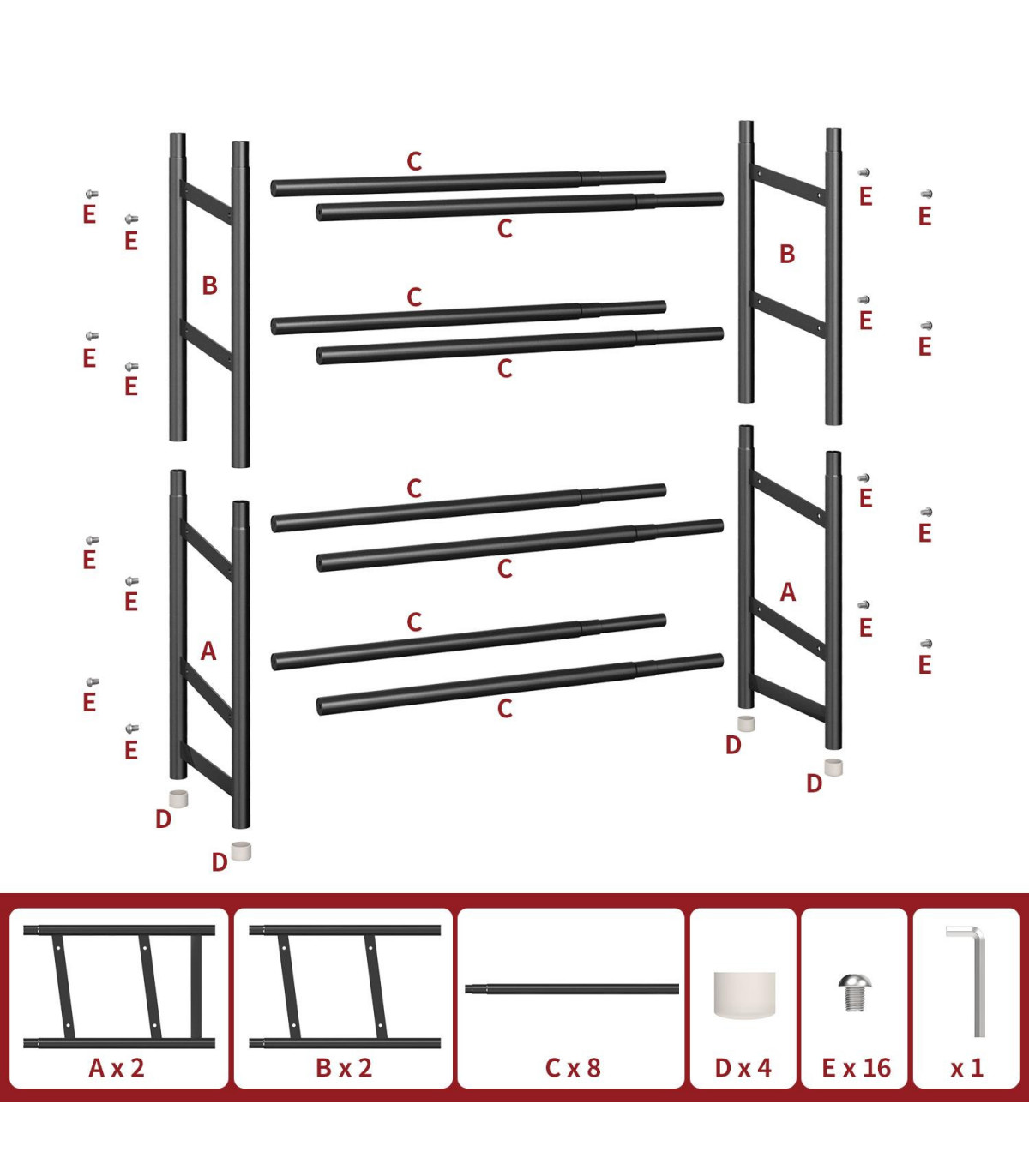 E
E
B
E
E
C
C
C
C
B
E
E
E
E
E
E
A
E
E
D
D
C
C
C
C
A
E
E
E
E
D
D

A x 2
B x 2
C x 8
D x 4
E x 16
x 1