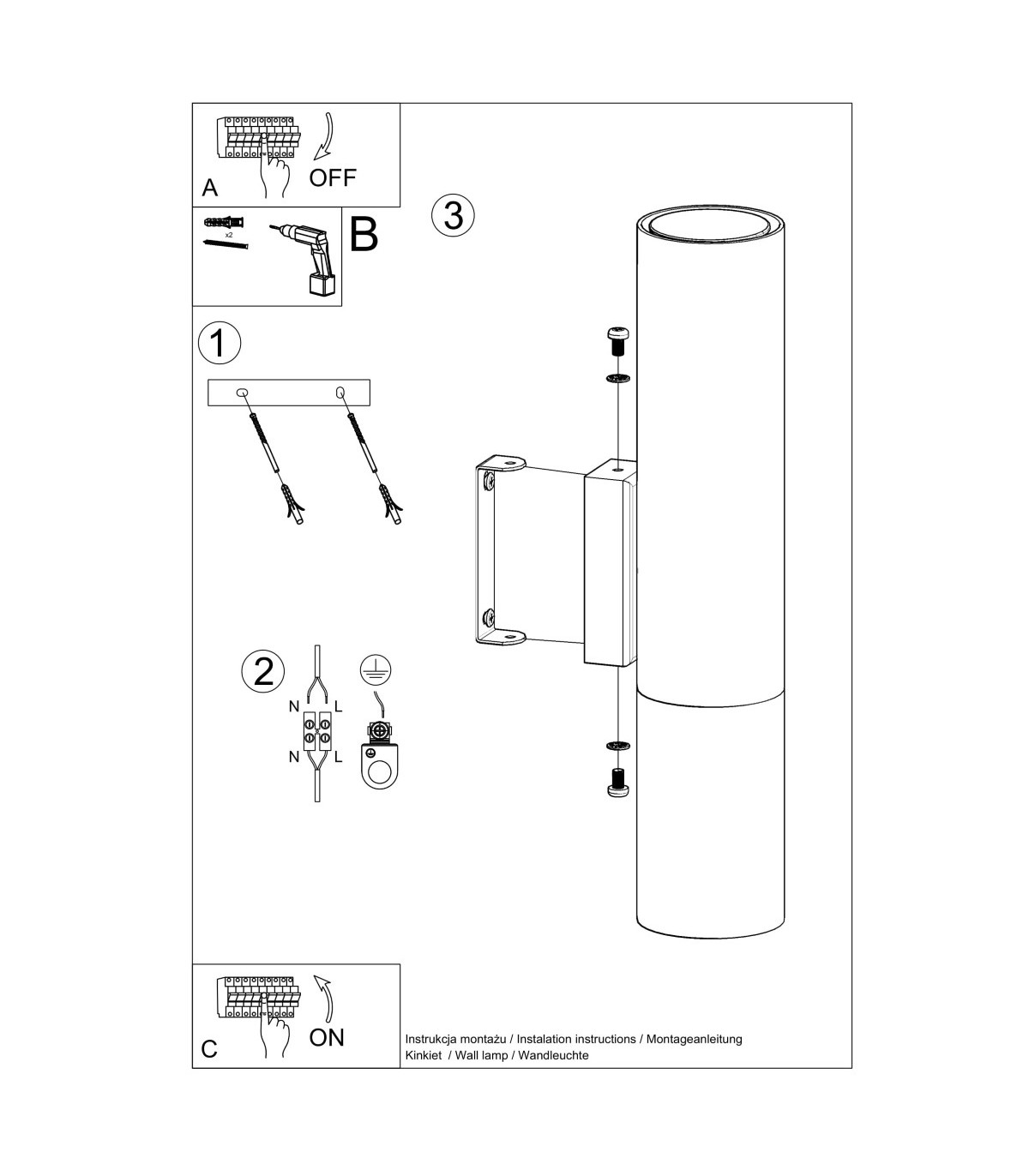 A

OFF

x2

B

1

2

N L

N L

3

C

ON

Instrukcja montażu / Instalation instructions / Montageanleitung
Kinkiet / Wall lamp / Wandleuchte