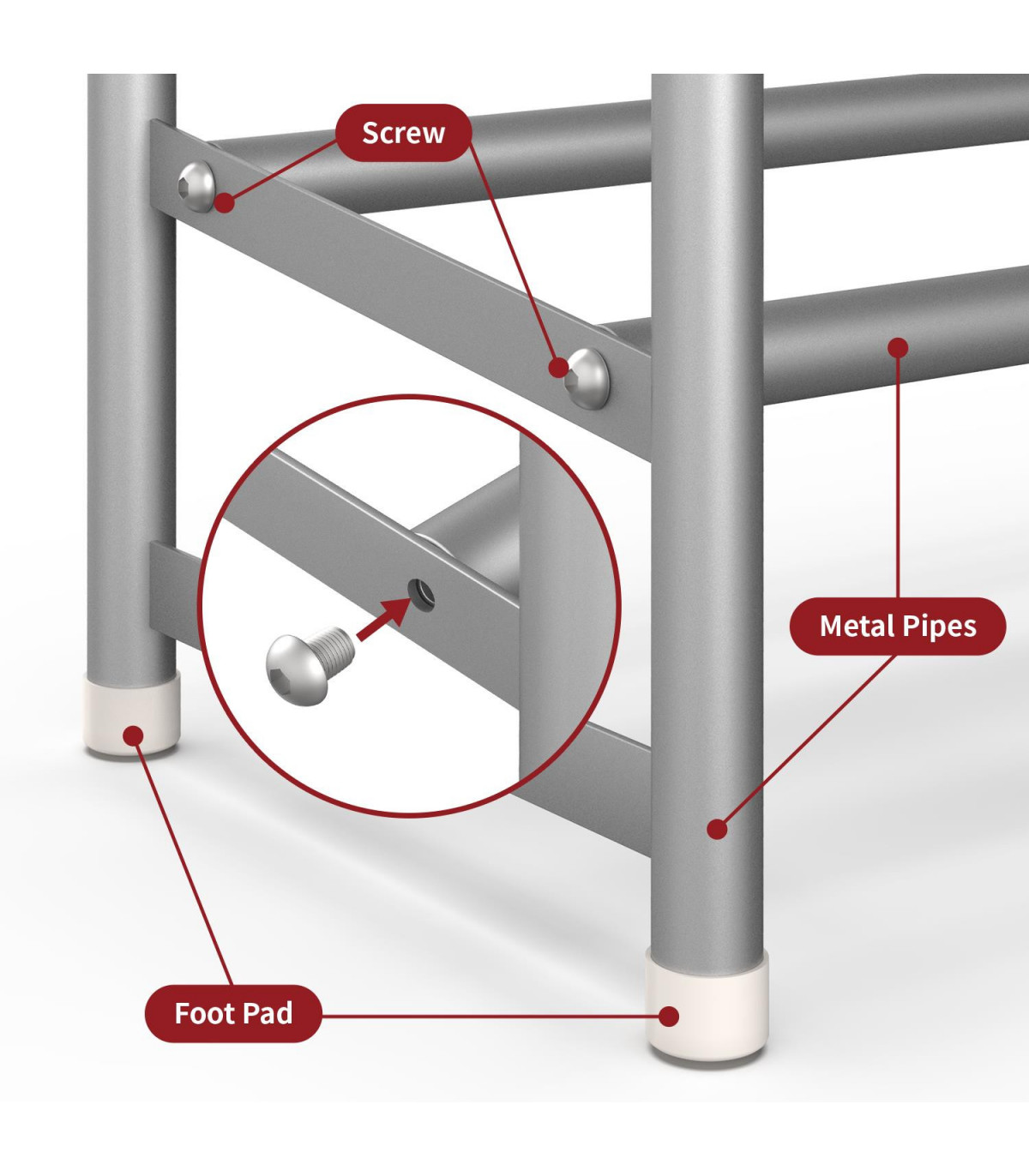 Screw

Metal Pipes

Foot Pad