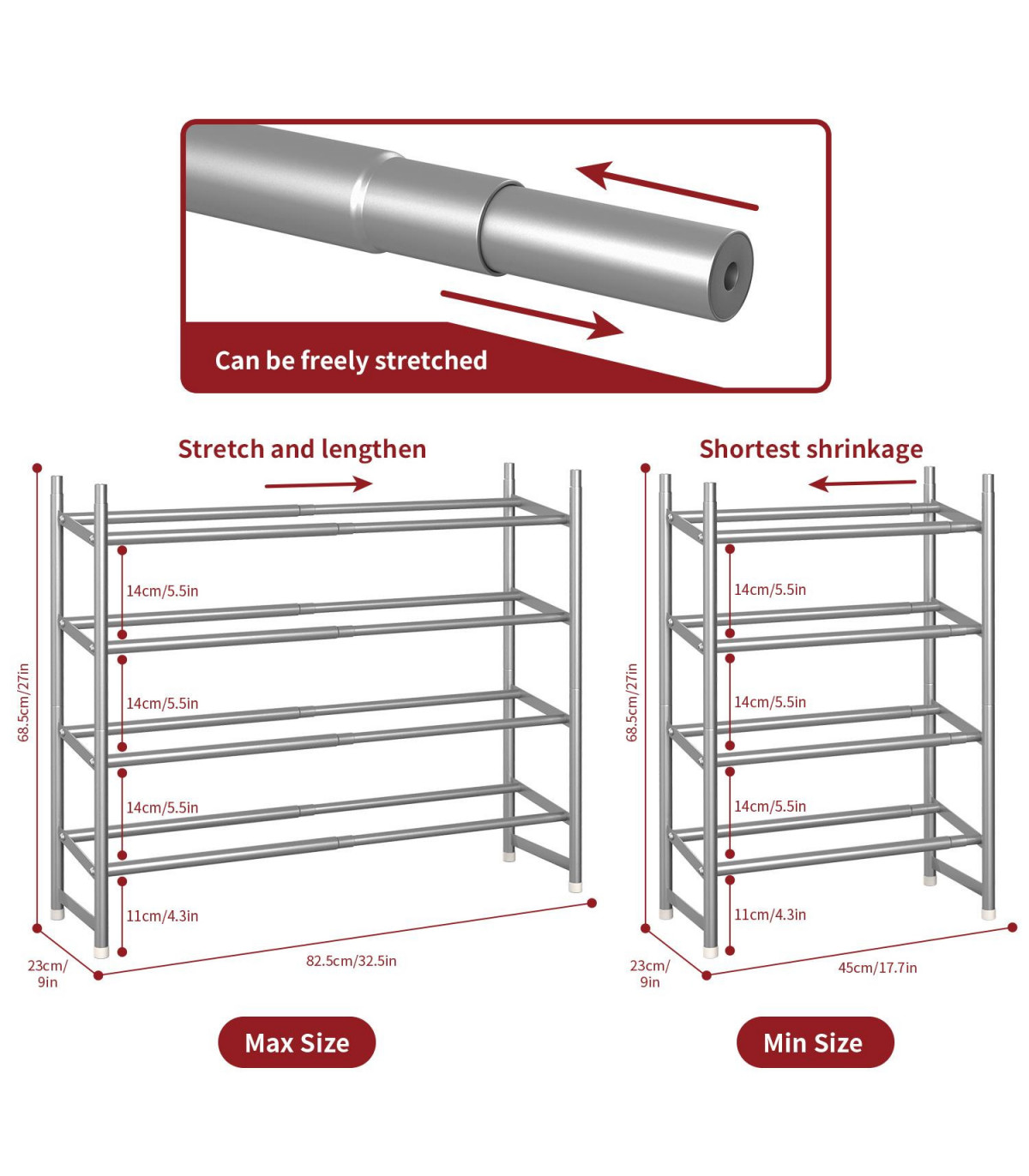 Can be freely stretched

Stretch and lengthen

68.5cm/27in

14cm/5.5in

14cm/5.5in

14cm/5.5in

11cm/4.3in

23cm/ 9in

82.5cm/32.5in

Max Size

Shortest shrinkage

68.5cm/27in

14cm/5.5in

14cm/5.5in

14cm/5.5in

11cm/4.3in

23cm/ 9in

45cm/17.7in

Min Size