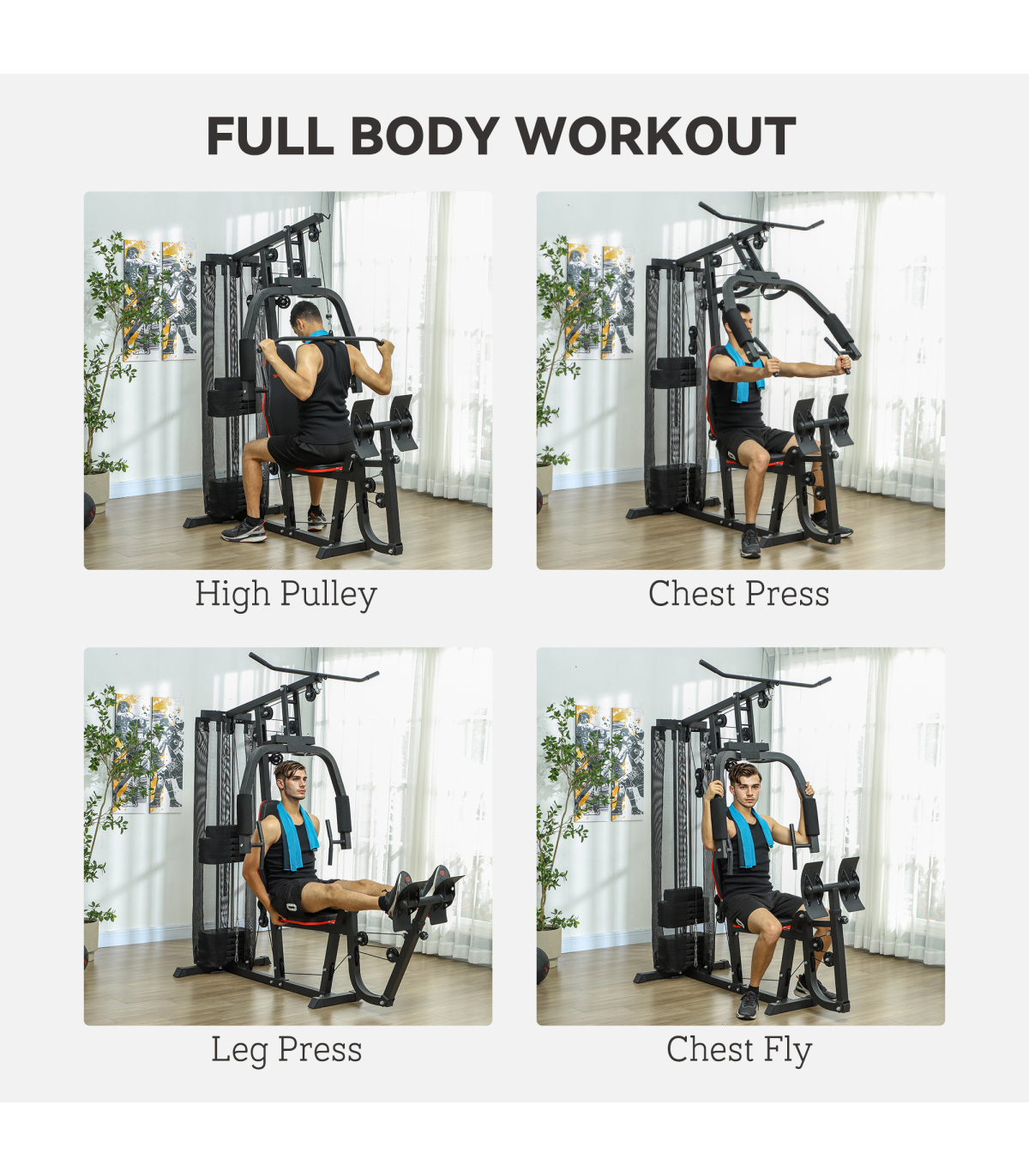 FULL BODY WORKOUT

High Pulley

Chest Press

Leg Press

Chest Fly