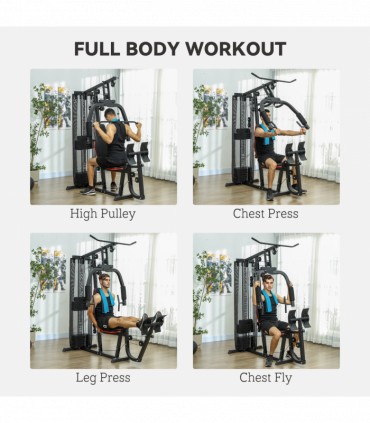 FULL BODY WORKOUT

High Pulley

Chest Press

Leg Press

Chest Fly