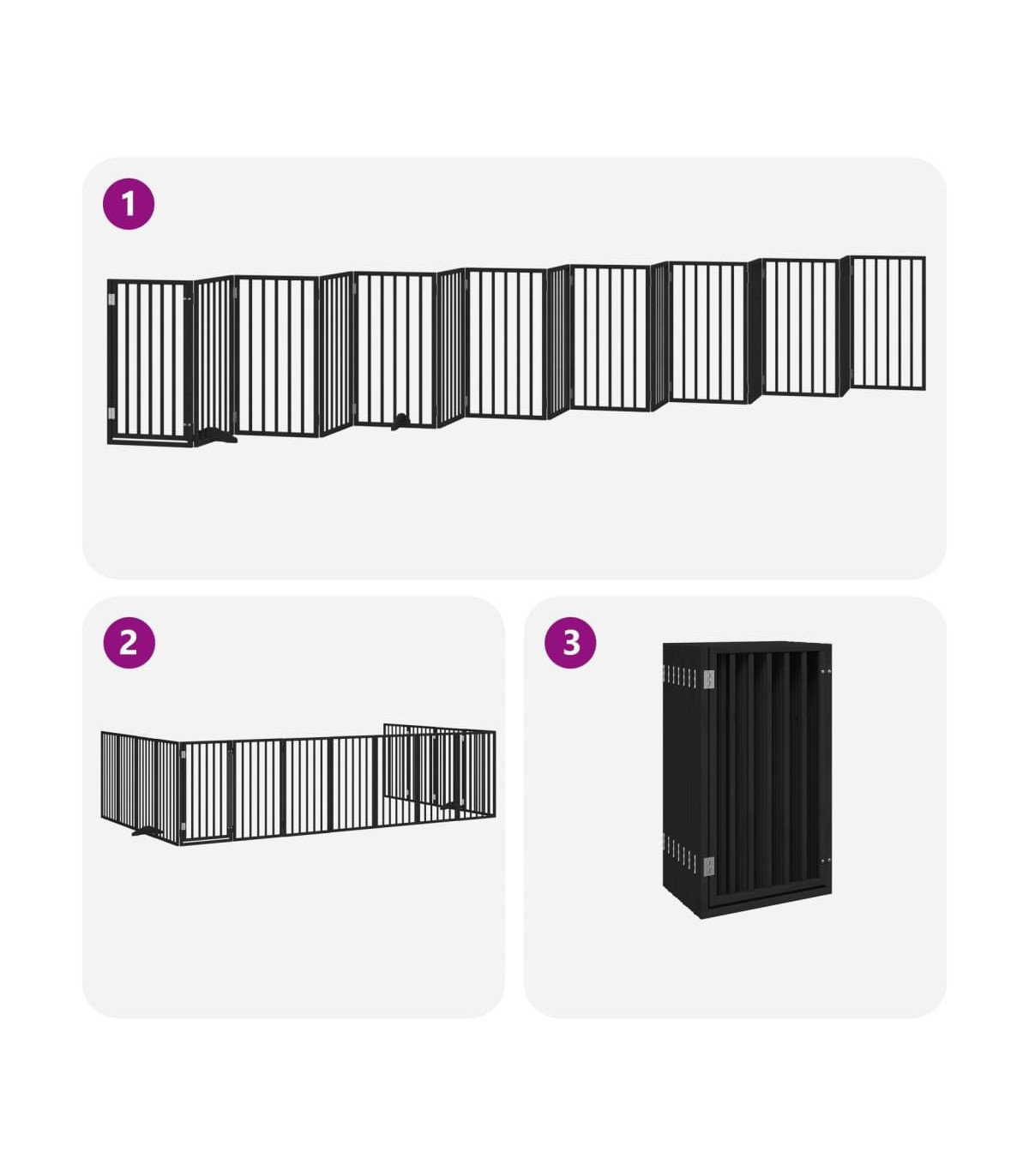 1

2

3