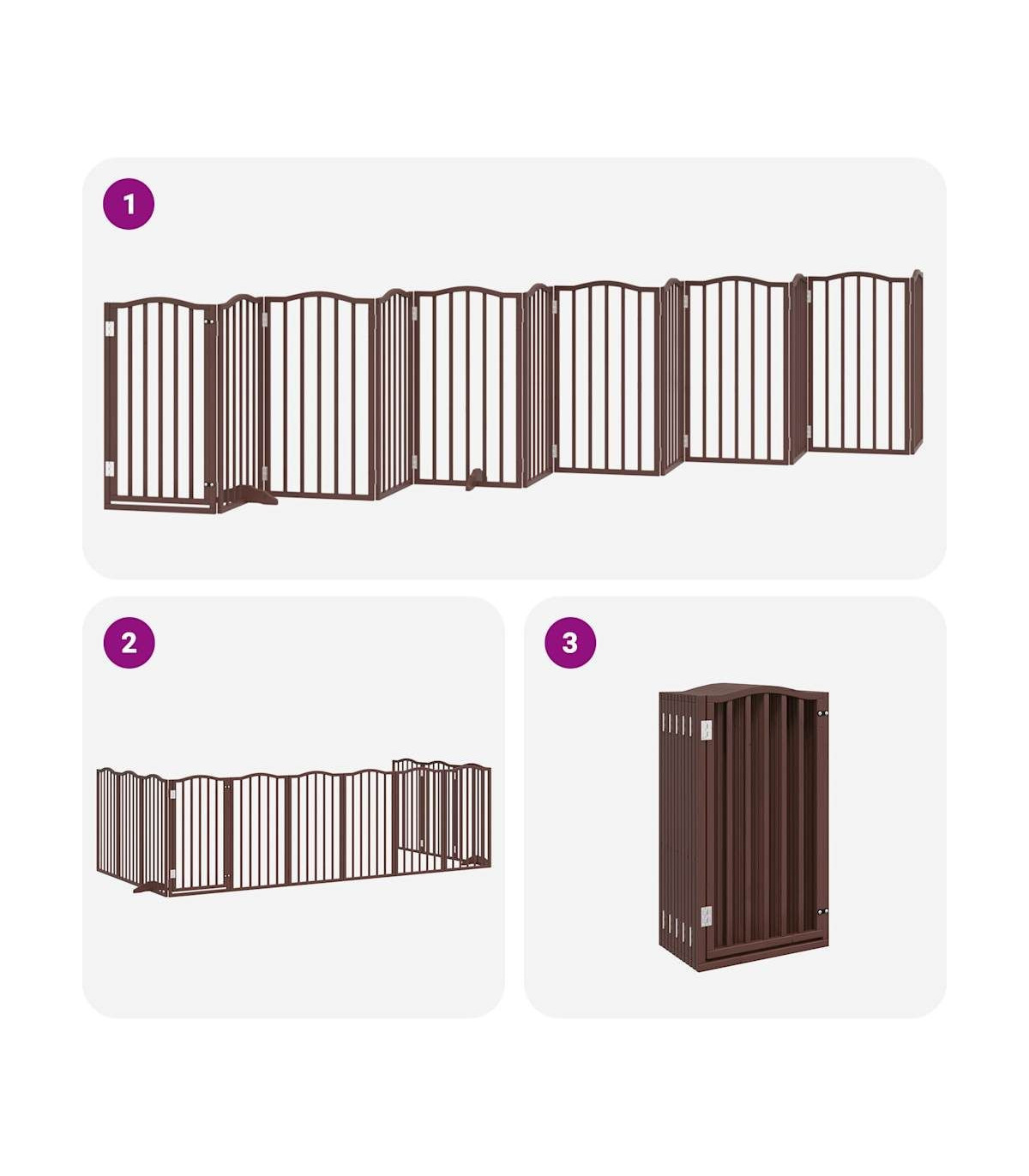 1

2

3