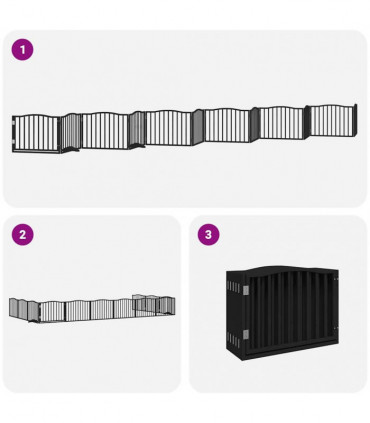 1

2

3