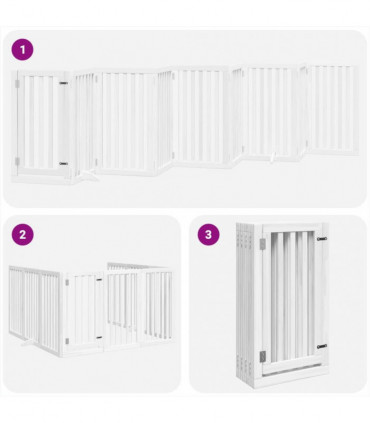 1

2

3