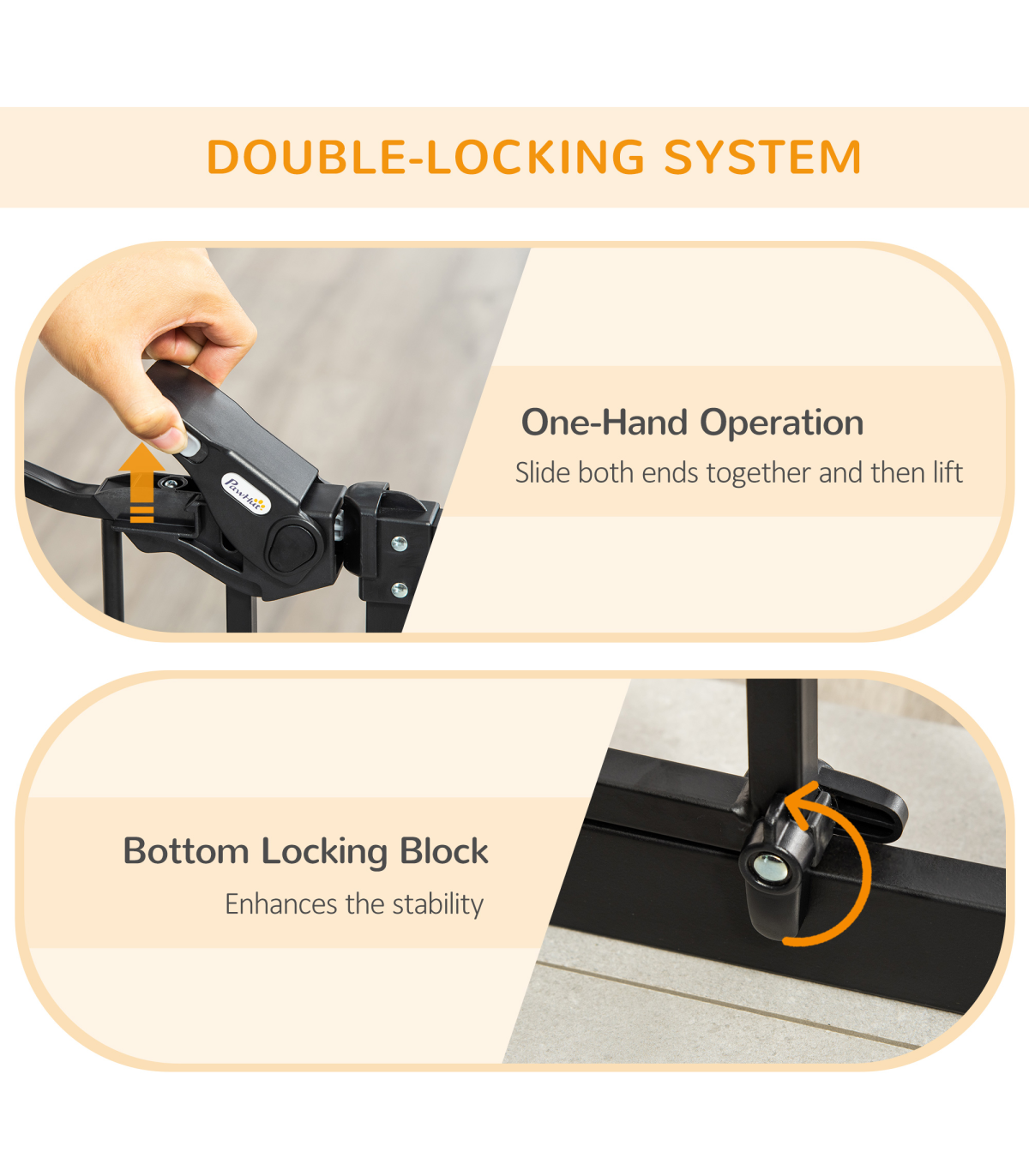 DOUBLE-LOCKING SYSTEM

PawHut

One-Hand Operation

Slide both ends together and then lift

Bottom Locking Block

Enhances the stability