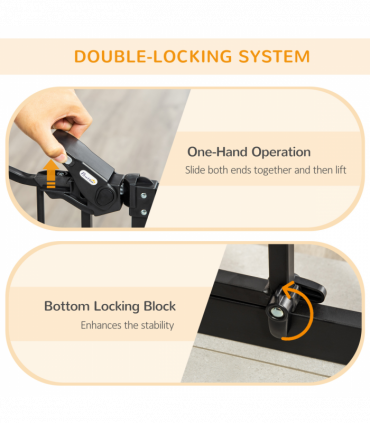 DOUBLE-LOCKING SYSTEM

One-Hand Operation
Slide both ends together and then lift

Bottom Locking Block
Enhances the stability