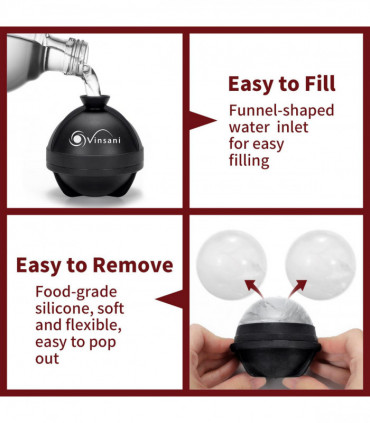 Vinsani

Easy to Fill

Funnel-shaped water inlet for easy filling

Easy to Remove

Food-grade silicone, soft and flexible, easy to pop out