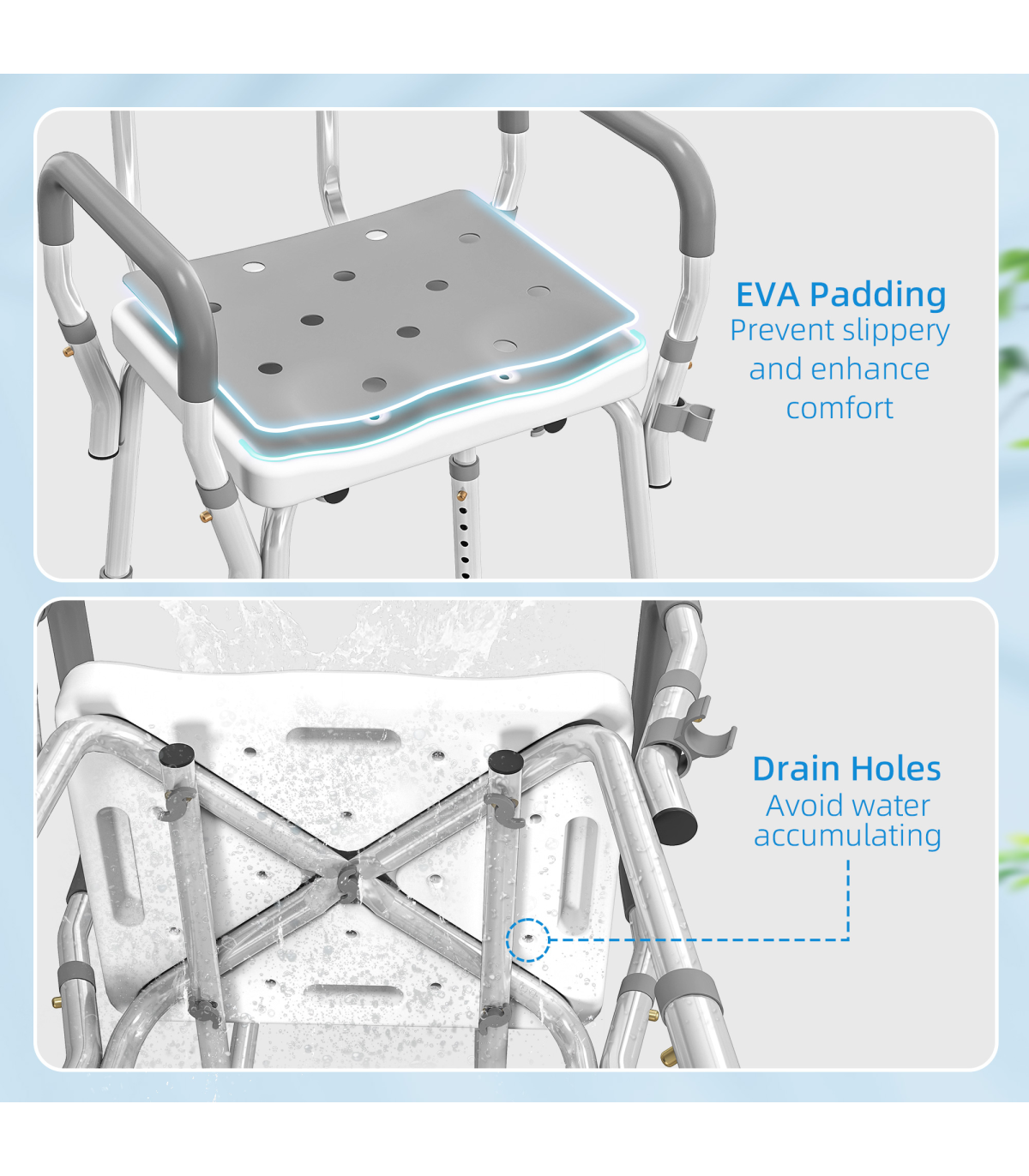 EVA Padding
Prevent slippery and enhance comfort

Drain Holes
Avoid water accumulating