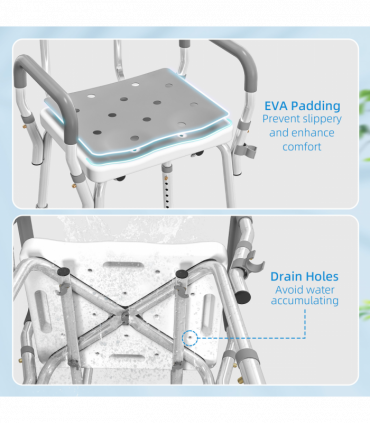 EVA Padding
Prevent slippery and enhance comfort

Drain Holes
Avoid water accumulating