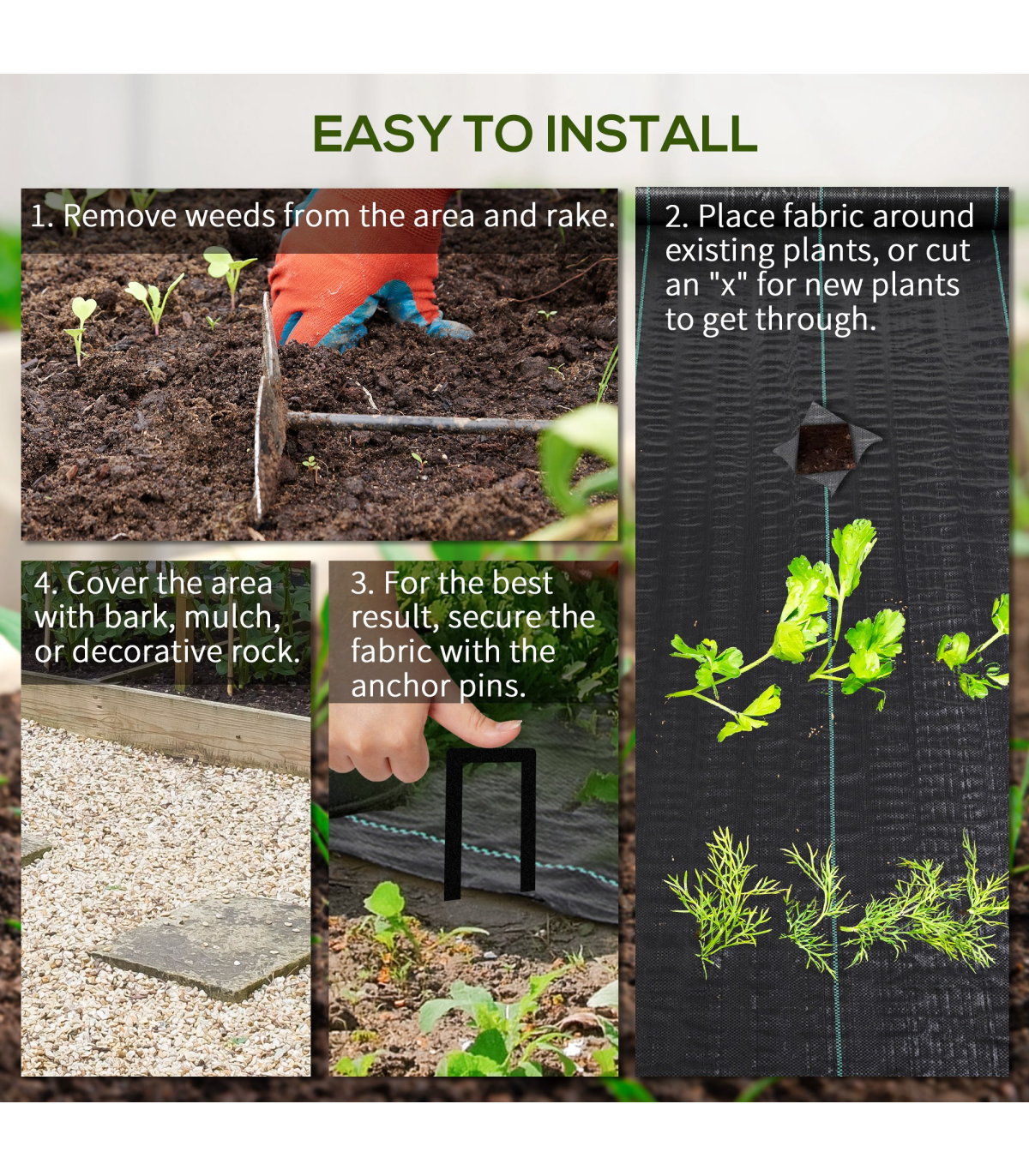 EASY TO INSTALL

1. Remove weeds from the area and rake.

2. Place fabric around existing plants, or cut an "x" for new plants to get through.

4. Cover the area with bark, mulch, or decorative rock.

3. For the best result, secure the fabric with the anchor pins.