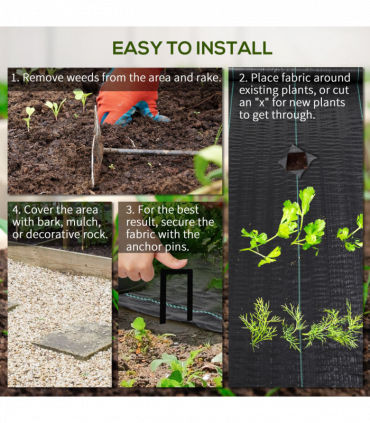 EASY TO INSTALL

1. Remove weeds from the area and rake.

2. Place fabric around existing plants, or cut an "x" for new plants to get through.

4. Cover the area with bark, mulch, or decorative rock.

3. For the best result, secure the fabric with the anchor pins.