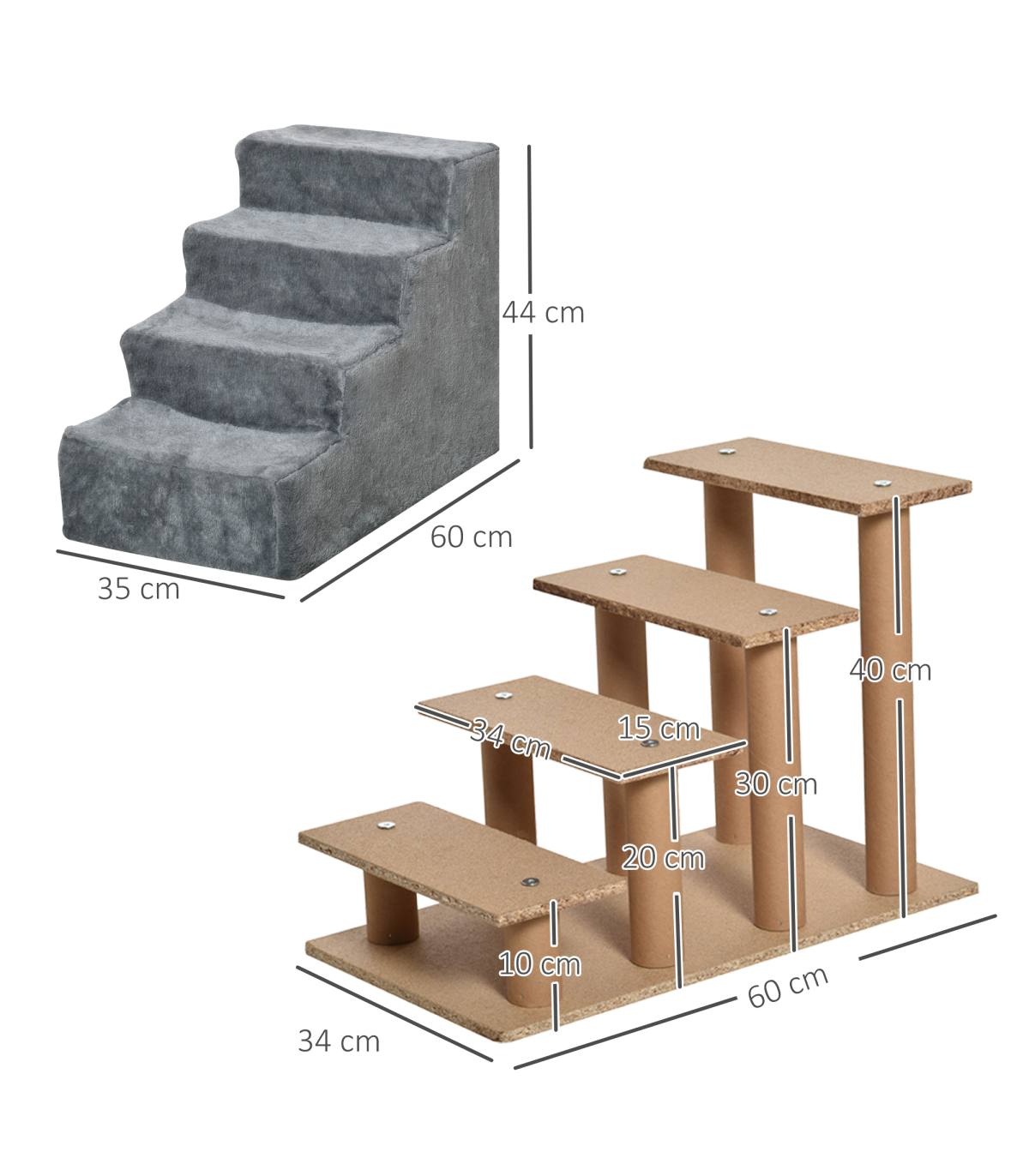 44 cm
60 cm
35 cm
40 cm
34 cm
15 cm
30 cm
20 cm
10 cm
60 cm
34 cm