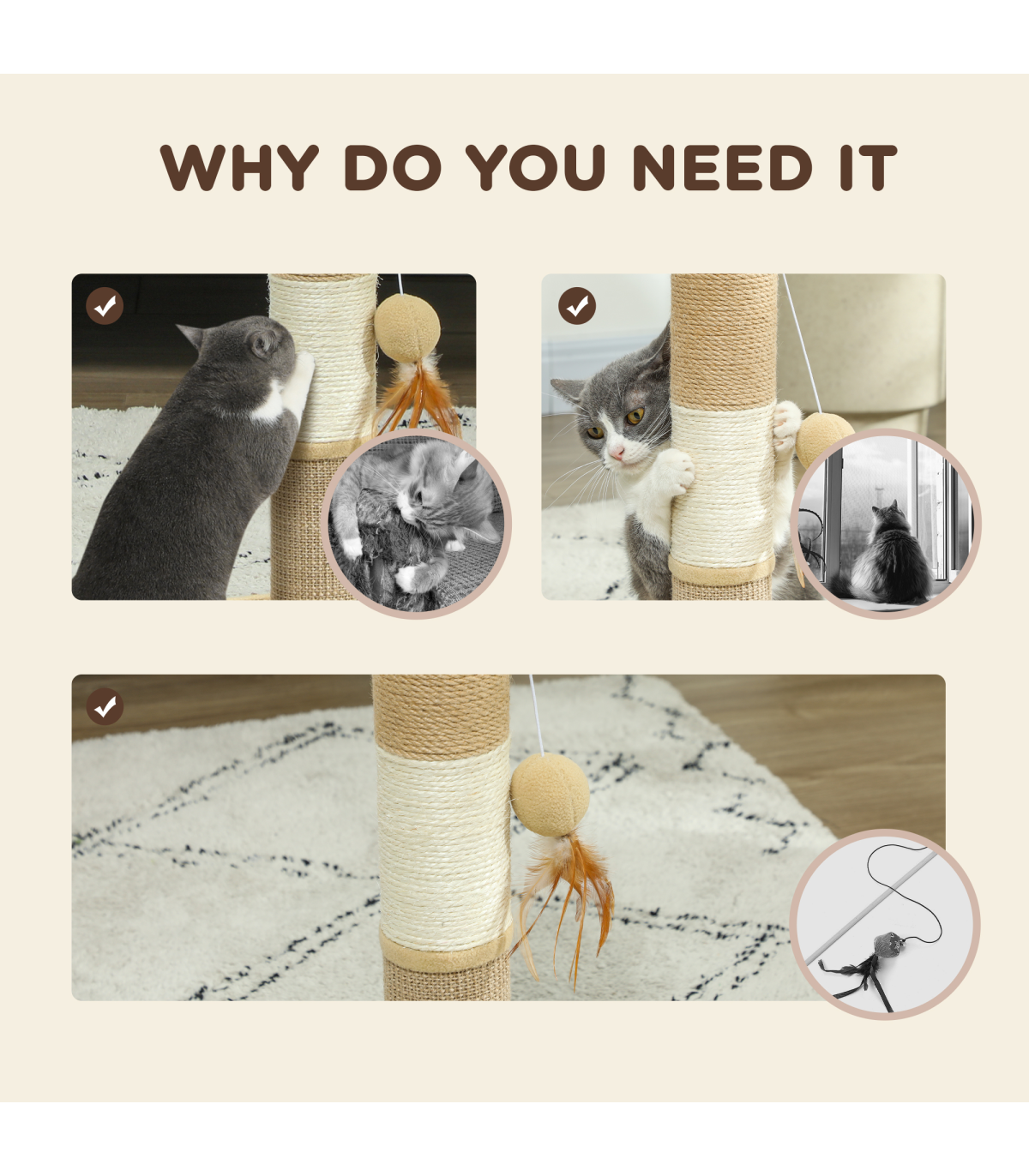 WHY DO YOU NEED IT