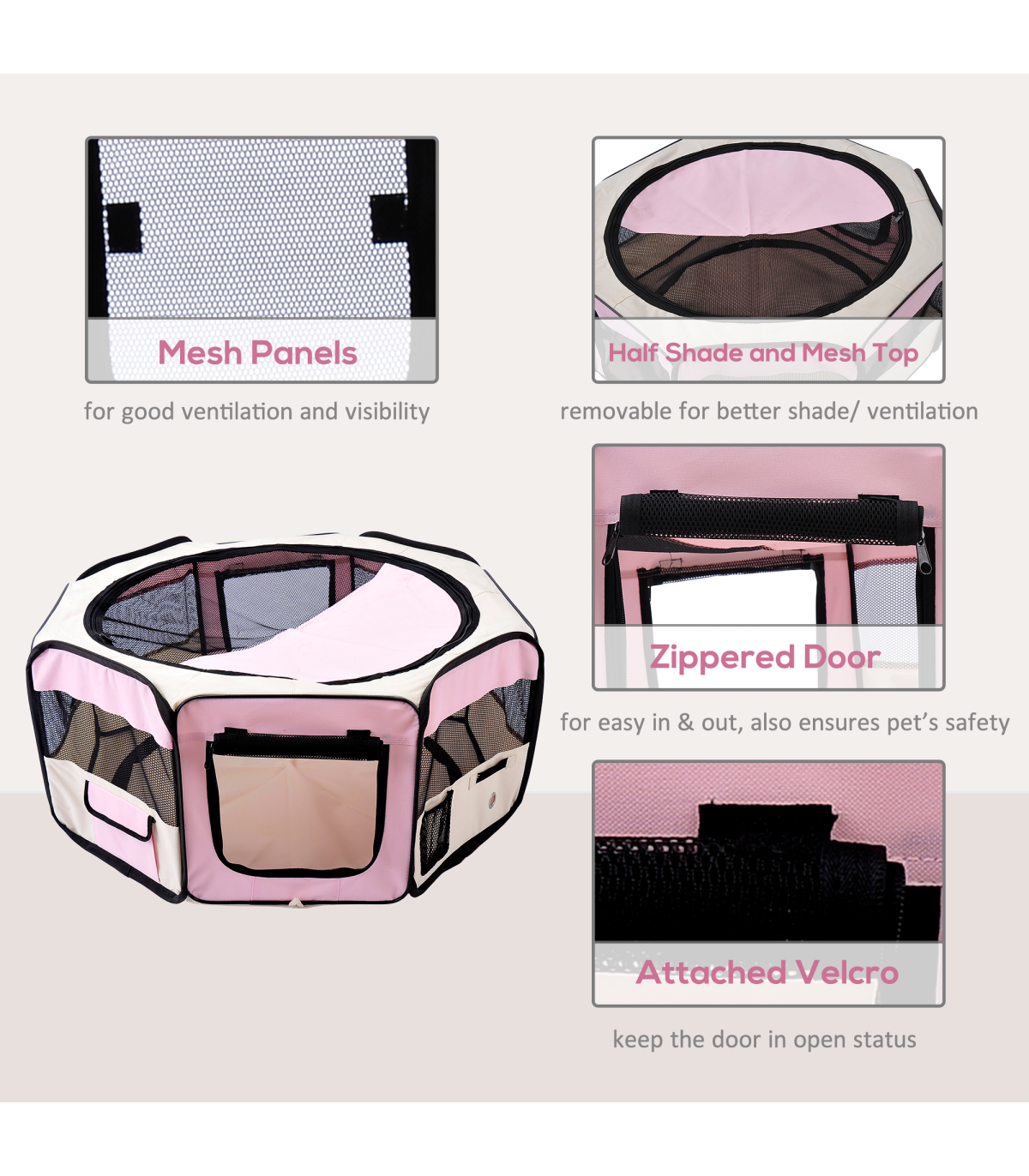 Mesh Panels

for good ventilation and visibility

Half Shade and Mesh Top

removable for better shade/ ventilation

Zippered Door

for easy in & out, also ensures pet's safety

Attached Velcro

keep the door in open status