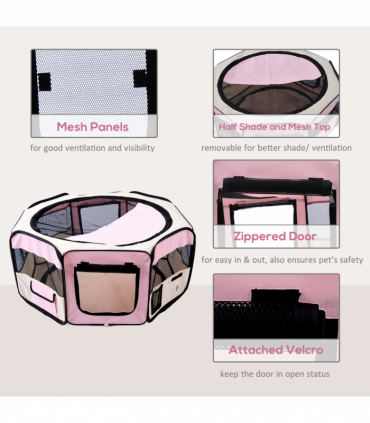 Mesh Panels

for good ventilation and visibility

Half Shade and Mesh Top

removable for better shade/ ventilation

Zippered Door

for easy in & out, also ensures pet's safety

Attached Velcro

keep the door in open status