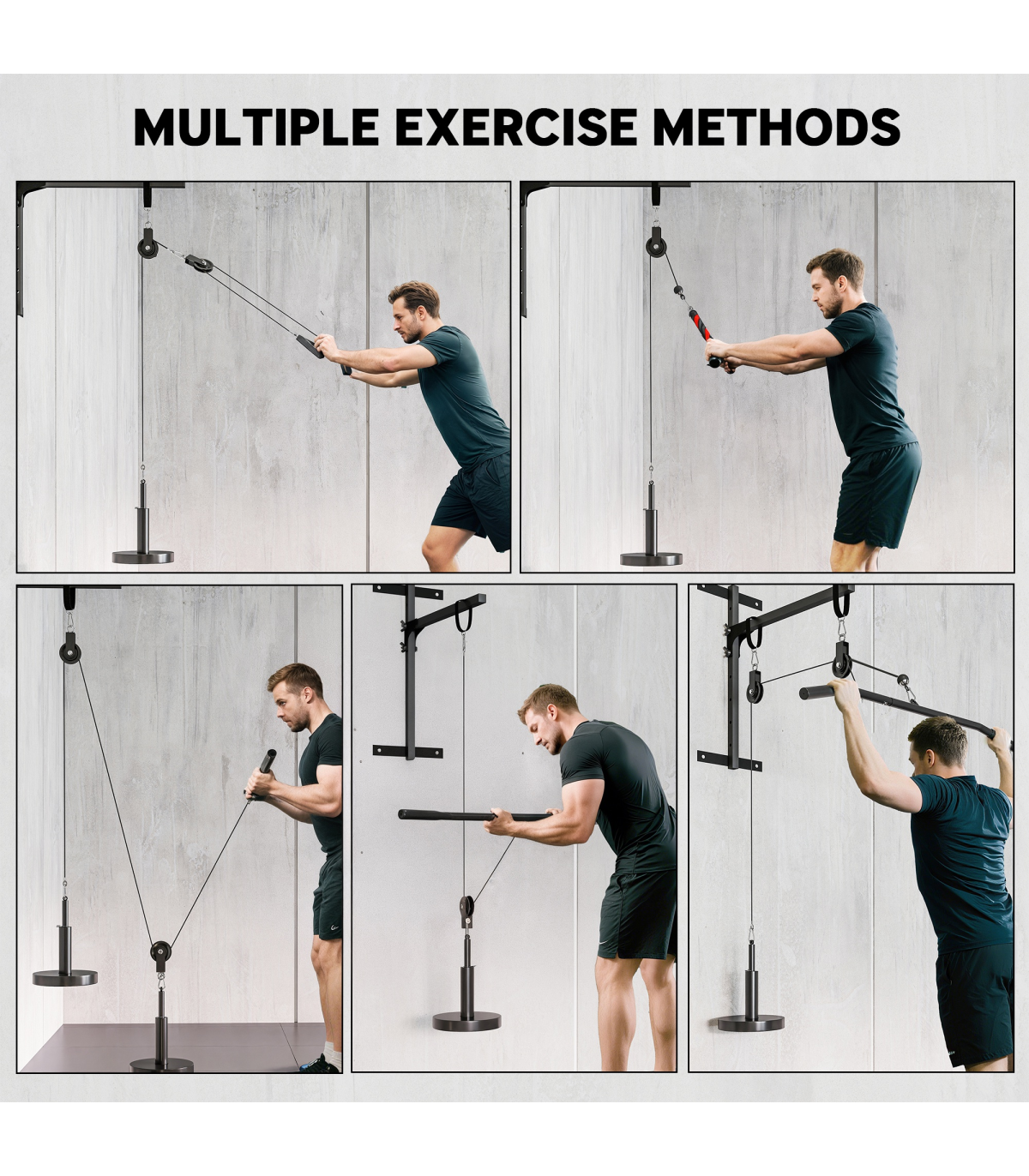 MULTIPLE EXERCISE METHODS