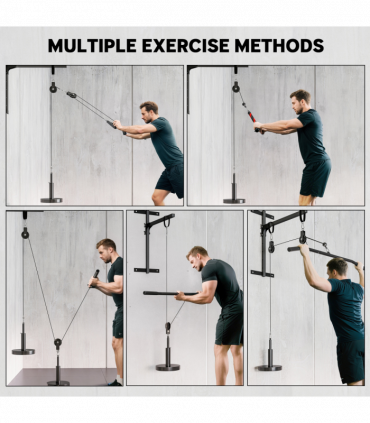 MULTIPLE EXERCISE METHODS