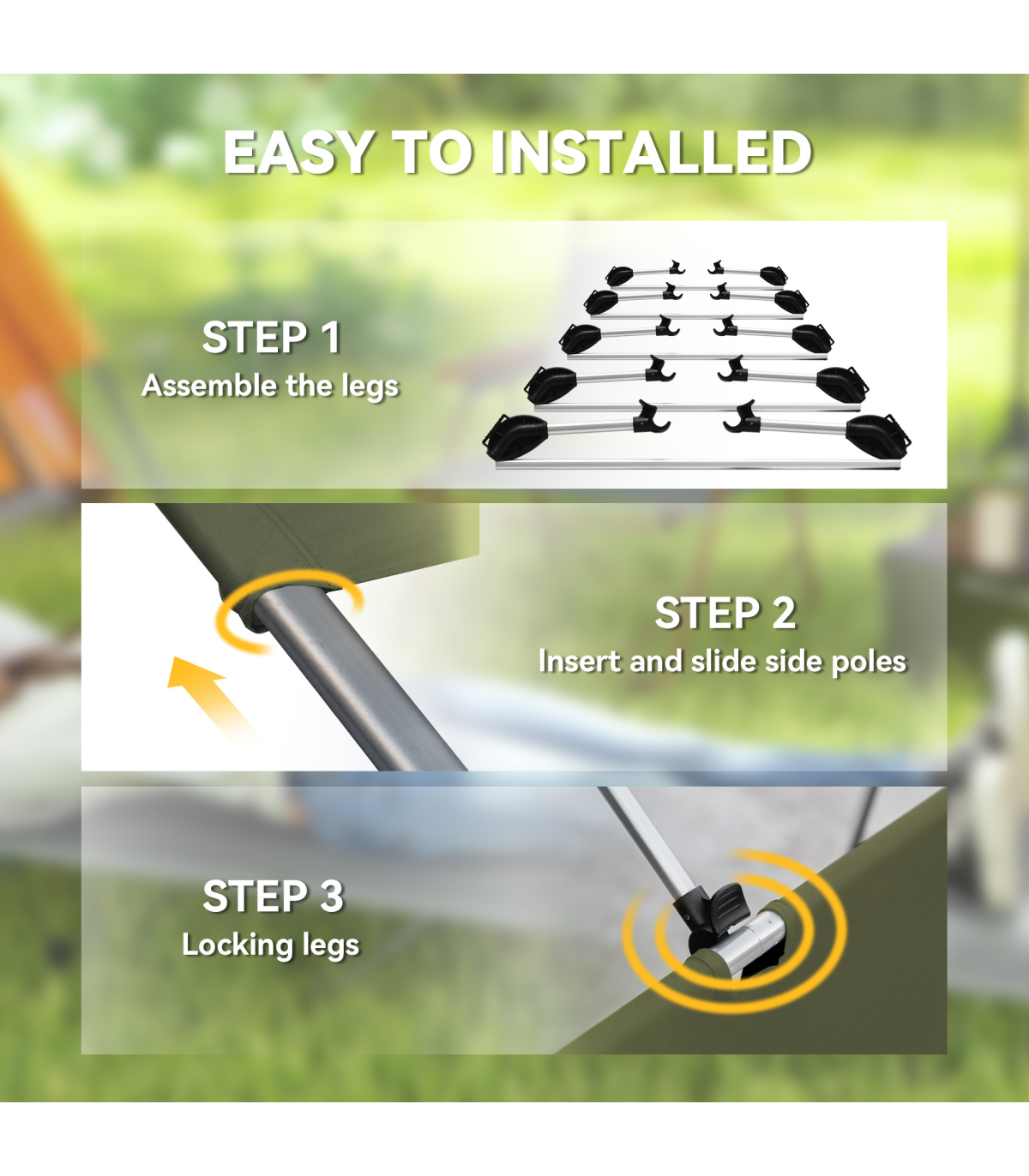 EASY TO INSTALLED

STEP 1
Assemble the legs

STEP 2
Insert and slide side poles

STEP 3
Locking legs