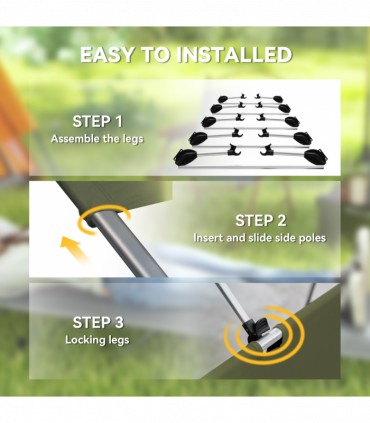 EASY TO INSTALLED

STEP 1
Assemble the legs

STEP 2
Insert and slide side poles

STEP 3
Locking legs