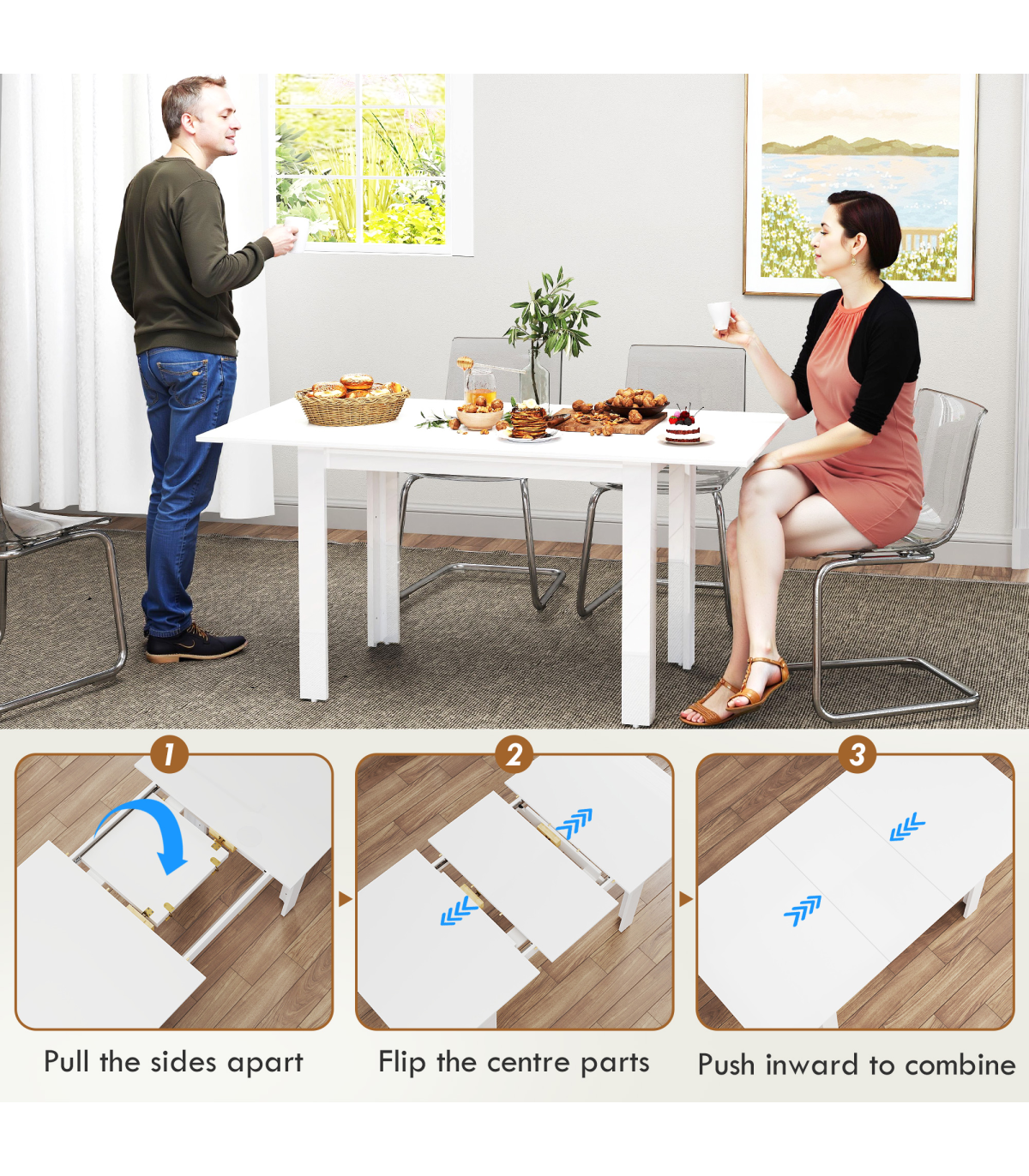 1
Pull the sides apart

2
Flip the centre parts

3
Push inward to combine