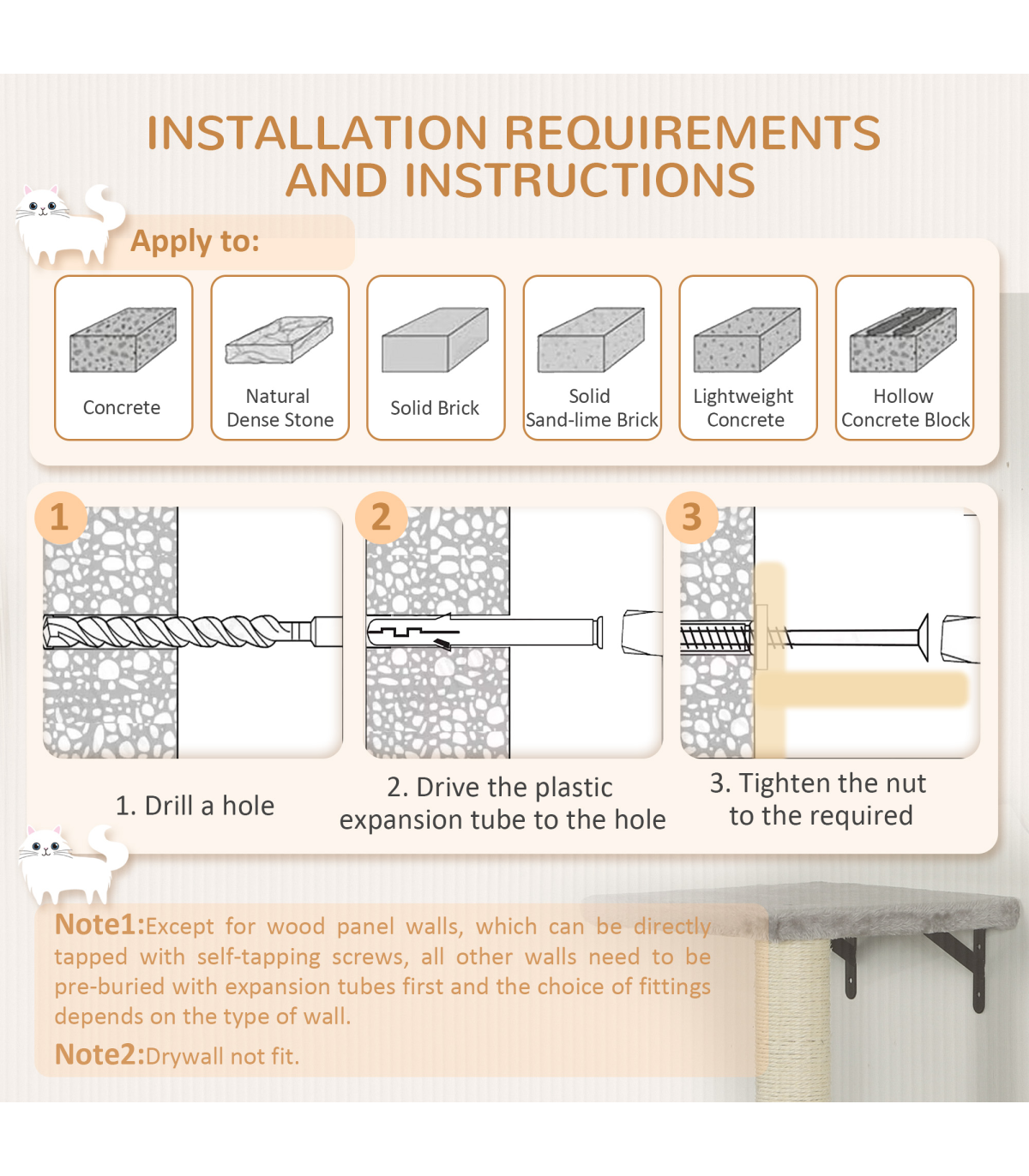 INSTALLATION REQUIREMENTS AND INSTRUCTIONS

Apply to:

Concrete

Natural Dense Stone

Solid Brick

Solid Sand-lime Brick

Lightweight Concrete

Hollow Concrete Block

1

2

3

1. Drill a hole

2. Drive the plastic expansion tube to the hole

3. Tighten the nut to the required

Note1:Except for wood panel walls, which can be directly tapped with self-tapping screws, all other walls need to be pre-buried with expansion tubes first and the choice of fittings depends on the type of wall.

Note2:Drywall not fit.