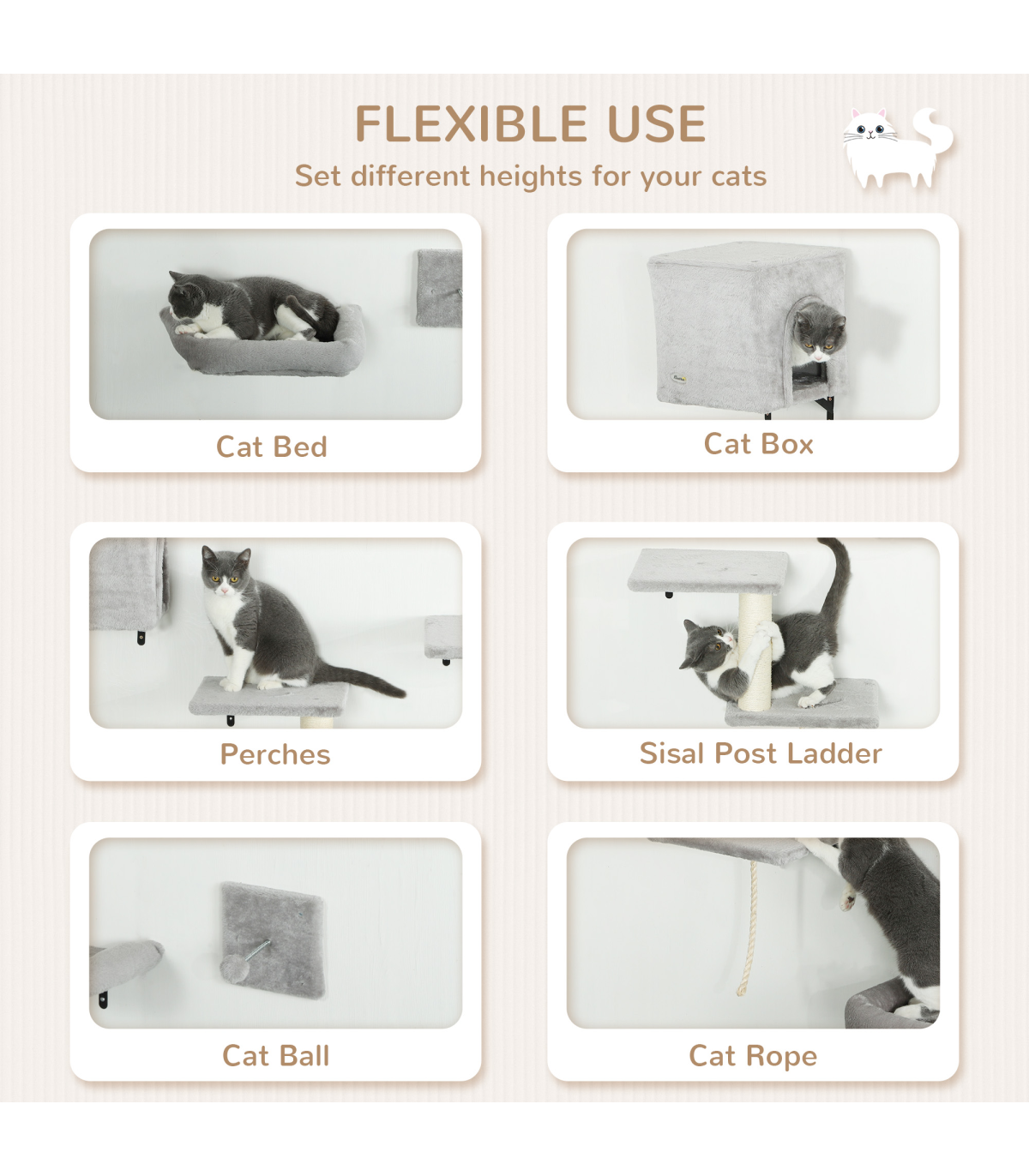 FLEXIBLE USE

Set different heights for your cats

Cat Bed

Cat Box

Perches

Sisal Post Ladder

Cat Ball

Cat Rope