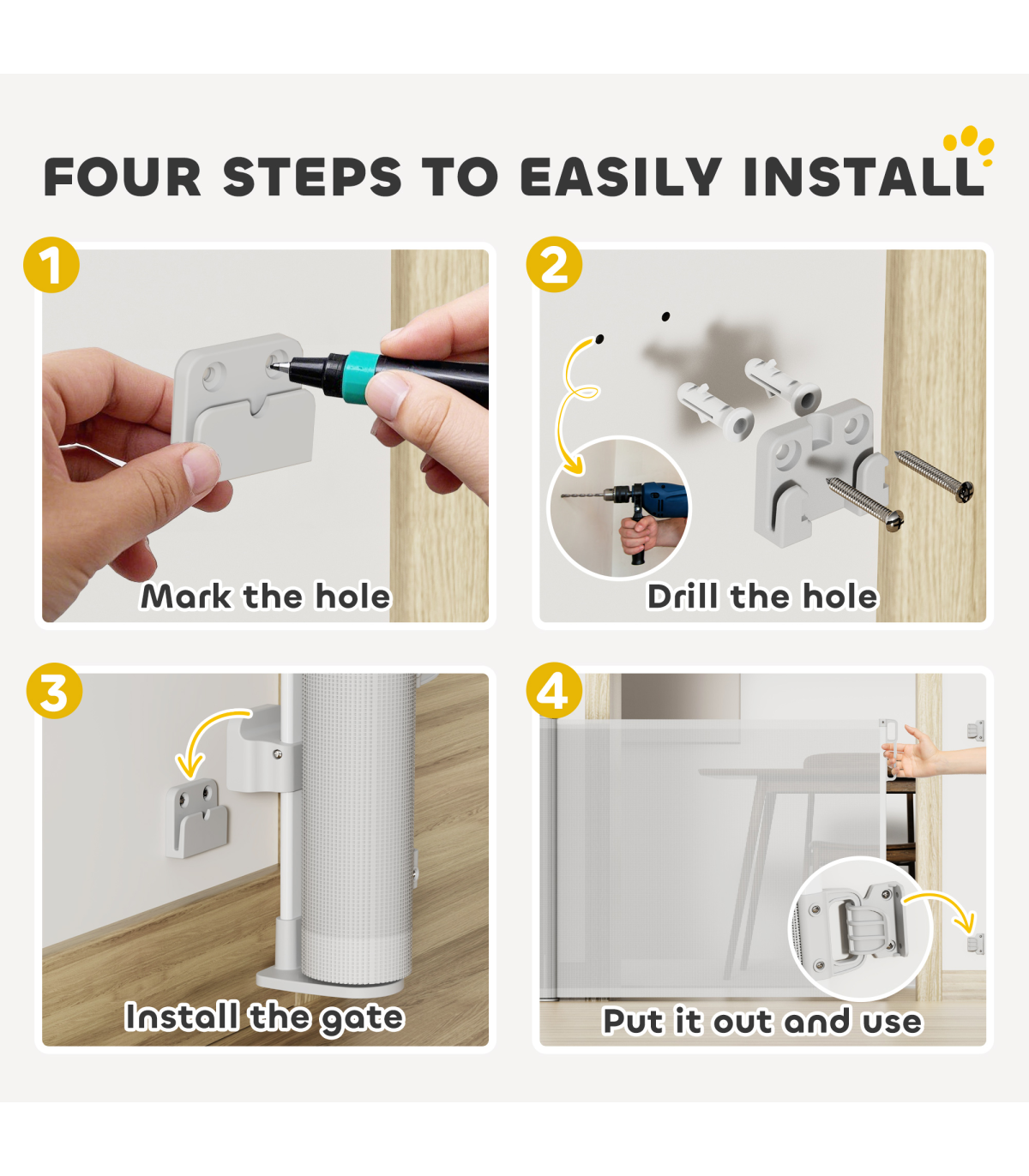 FOUR STEPS TO EASILY INSTALL

1
Mark the hole

2
Drill the hole

3
Install the gate

4
Put it out and use