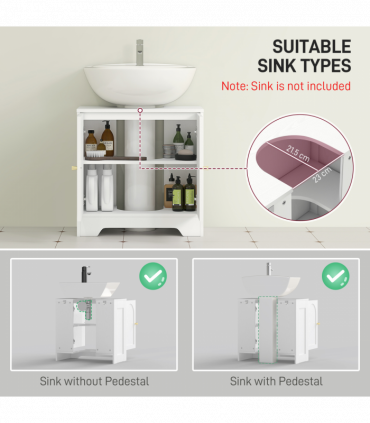 SUITABLE SINK TYPES

Note: Sink is not included

21.5 cm

23 cm

Sink without Pedestal

Sink with Pedestal