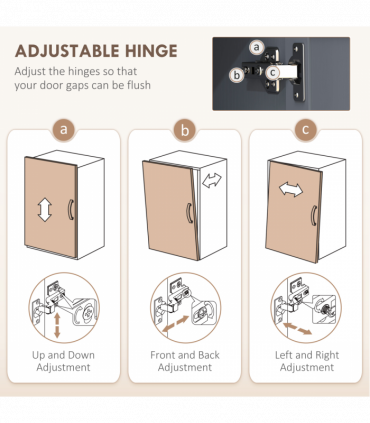 ADJUSTABLE HINGE

Adjust the hinges so that your door gaps can be flush

a

b

c

a

Up and Down Adjustment

b

Front and Back Adjustment

c

Left and Right Adjustment