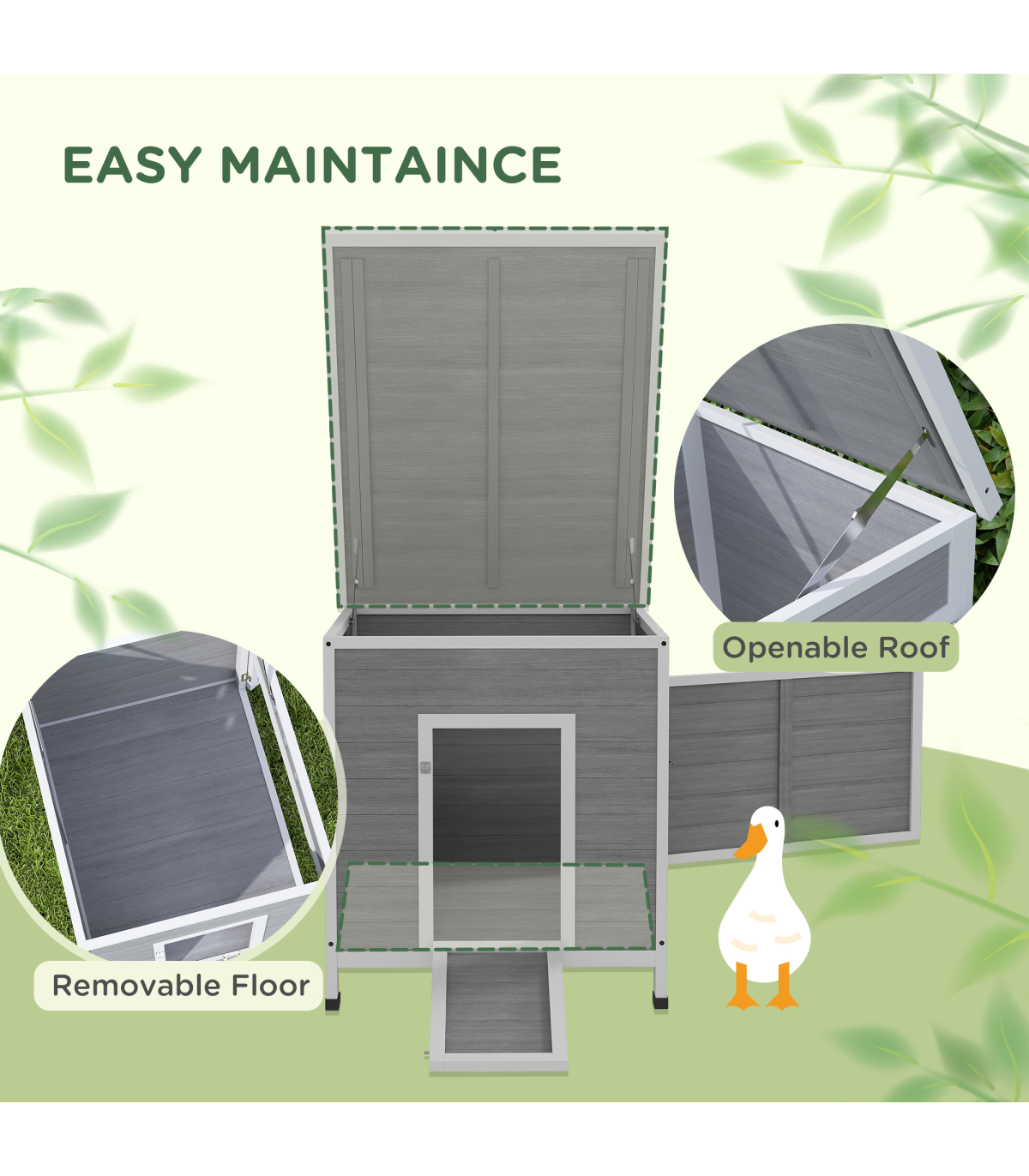 EASY MAINTAINCE

Openable Roof

Removable Floor