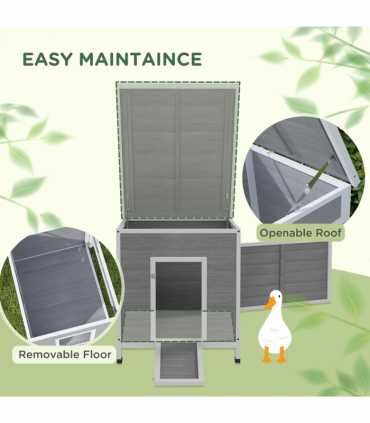 EASY MAINTAINCE

Openable Roof

Removable Floor