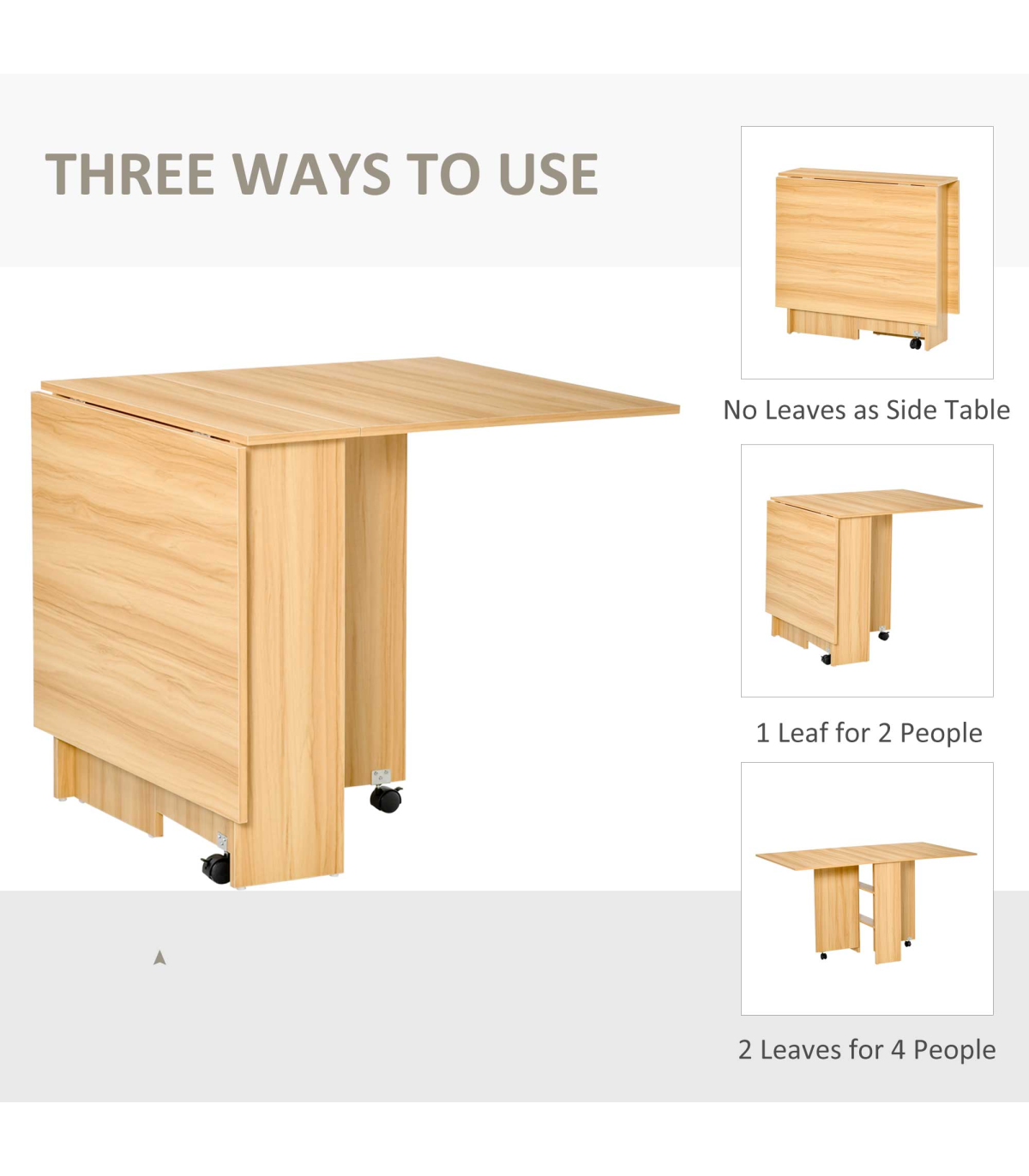 THREE WAYS TO USE

No Leaves as Side Table

1 Leaf for 2 People

2 Leaves for 4 People