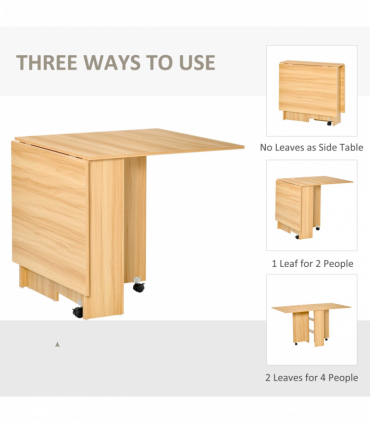 THREE WAYS TO USE

No Leaves as Side Table

1 Leaf for 2 People

2 Leaves for 4 People