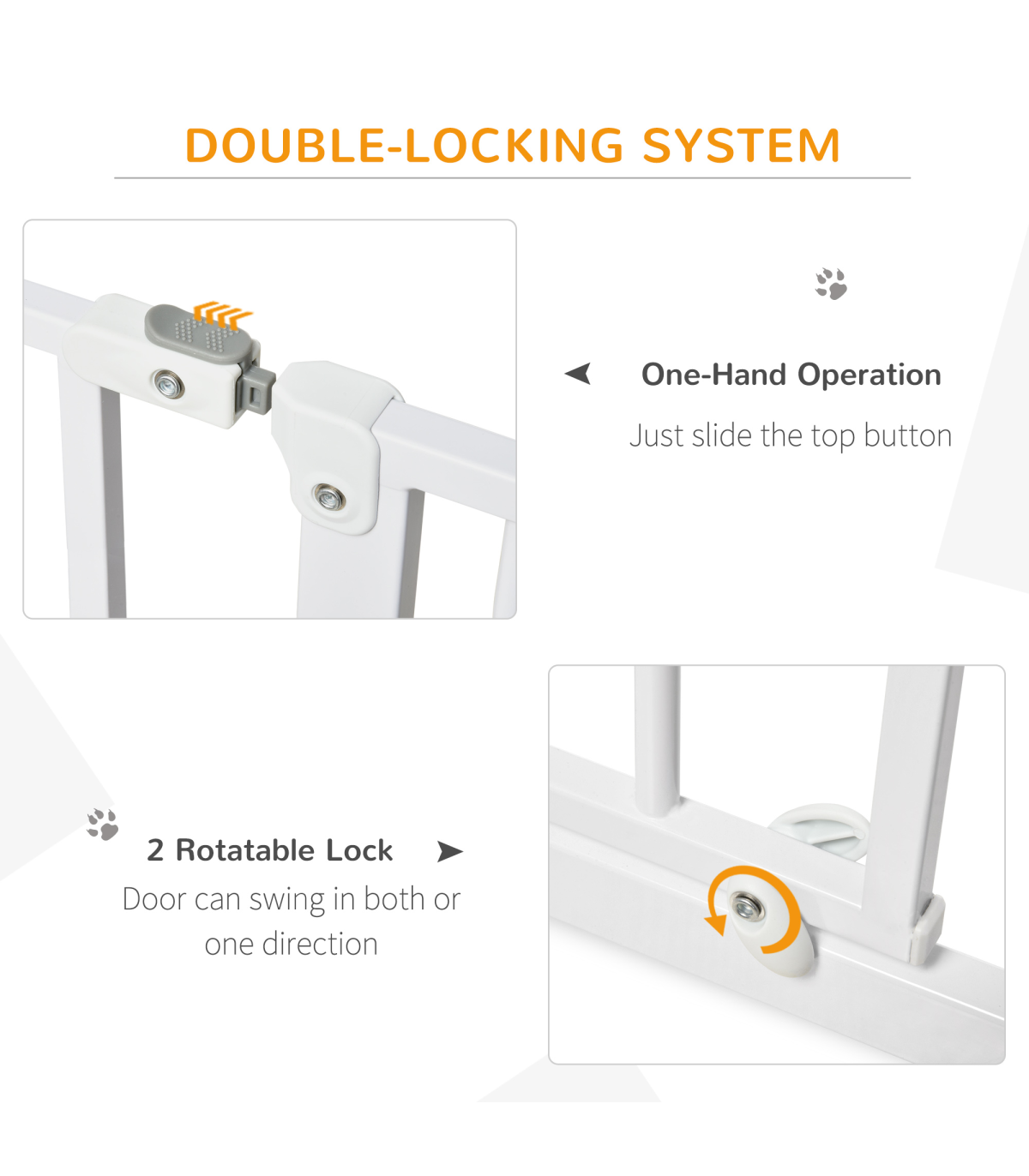 DOUBLE-LOCKING SYSTEM

One-Hand Operation

Just slide the top button

2 Rotatable Lock

Door can swing in both or one direction