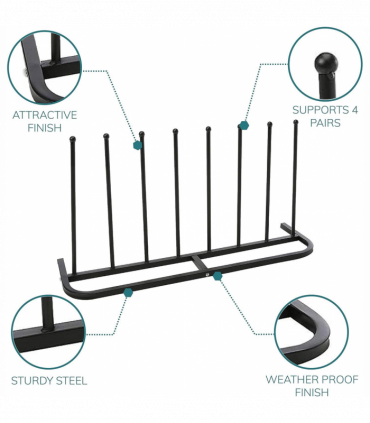 ATTRACTIVE FINISH

SUPPORTS 4 PAIRS

STURDY STEEL

WEATHER PROOF FINISH