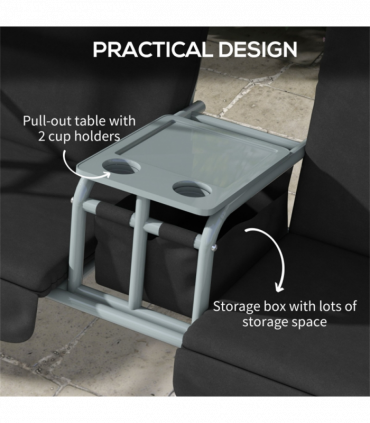 PRACTICAL DESIGN

Pull-out table with 2 cup holders

Storage box with lots of storage space