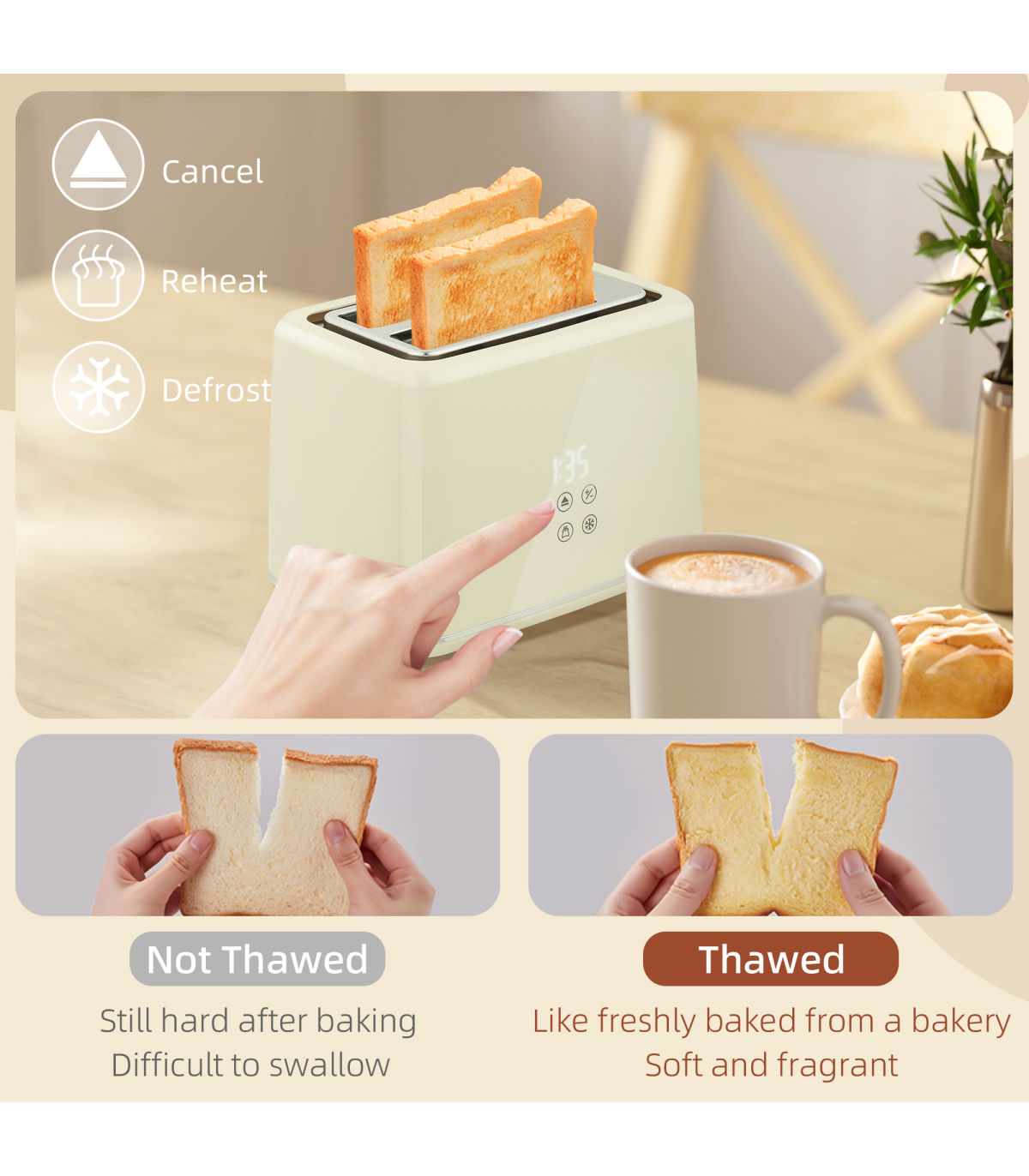 Cancel

Reheat

Defrost

1:35

Not Thawed

Still hard after baking
Difficult to swallow

Thawed

Like freshly baked from a bakery
Soft and fragrant