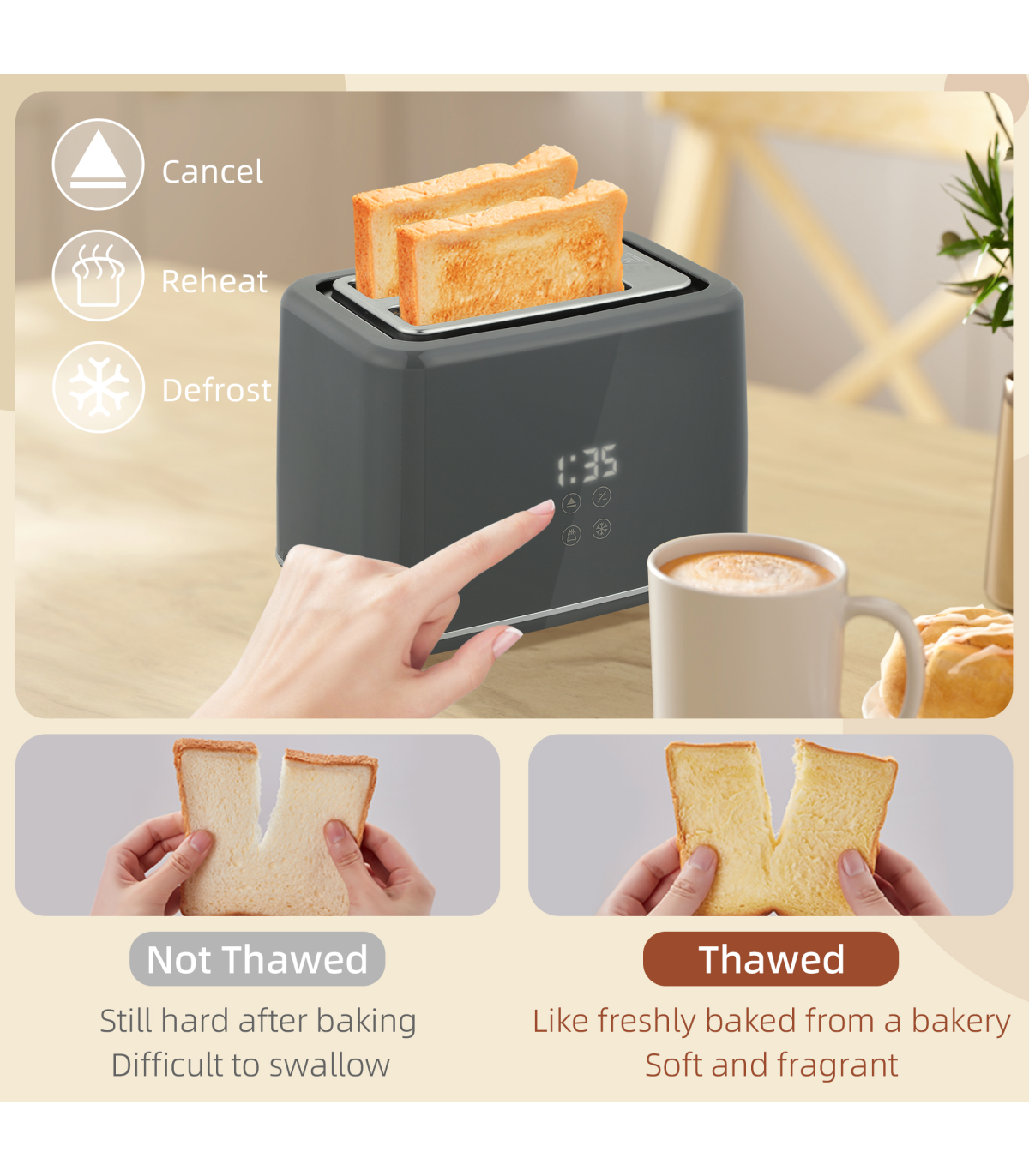 Cancel

Reheat

Defrost

1:35

Not Thawed

Still hard after baking
Difficult to swallow

Thawed

Like freshly baked from a bakery
Soft and fragrant