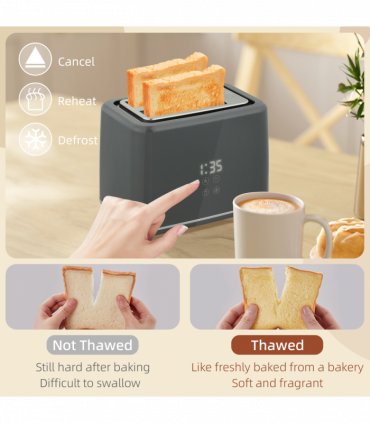 Cancel

Reheat

Defrost

1:35

Not Thawed

Still hard after baking
Difficult to swallow

Thawed

Like freshly baked from a bakery
Soft and fragrant