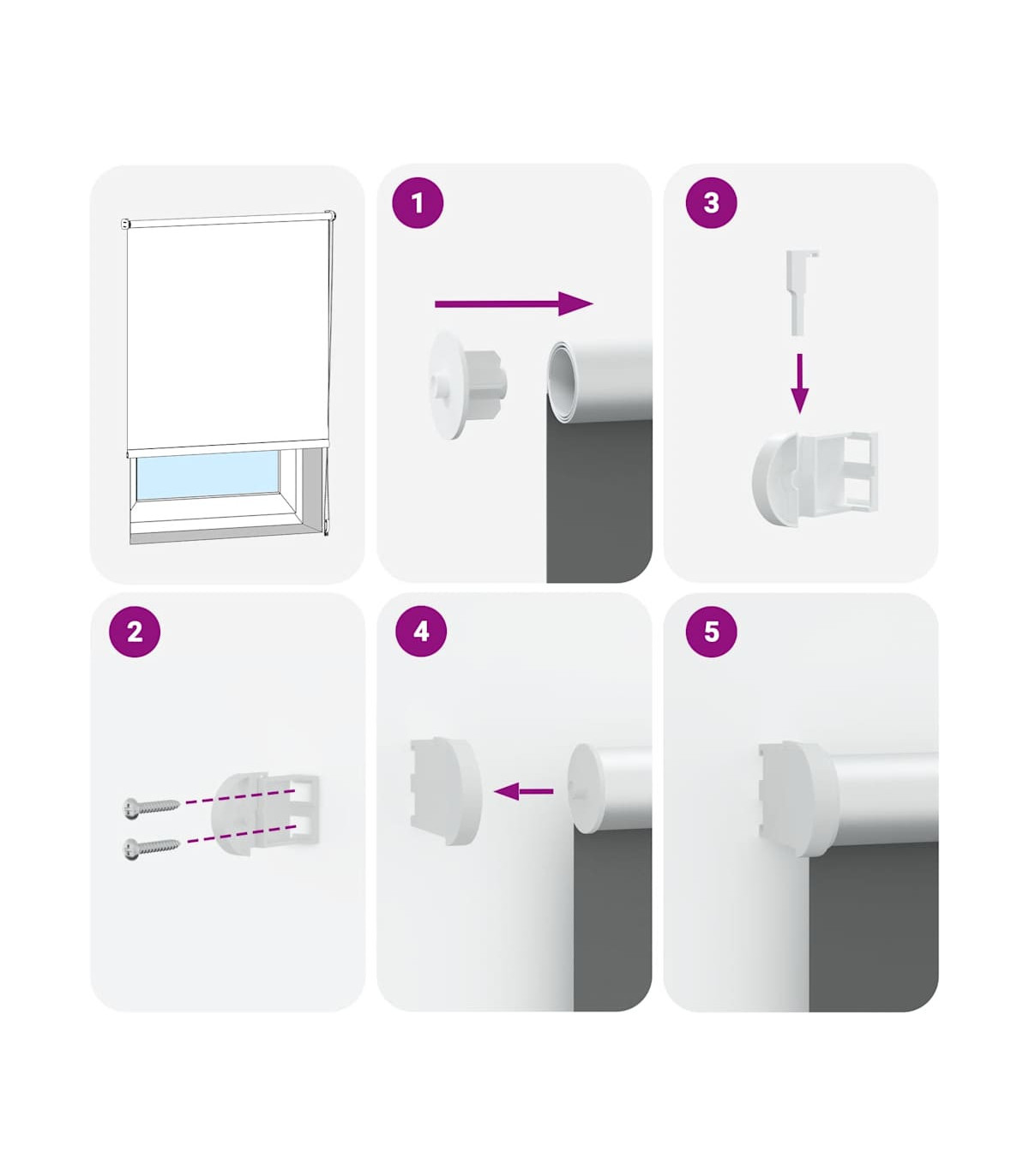 1

3

2

4

5