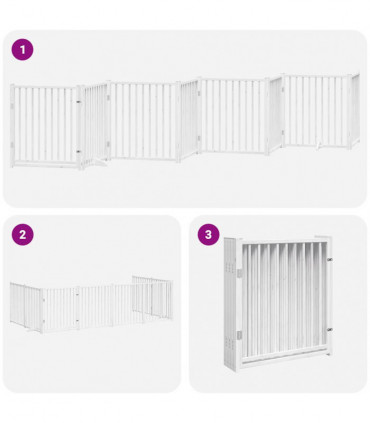 1

2

3