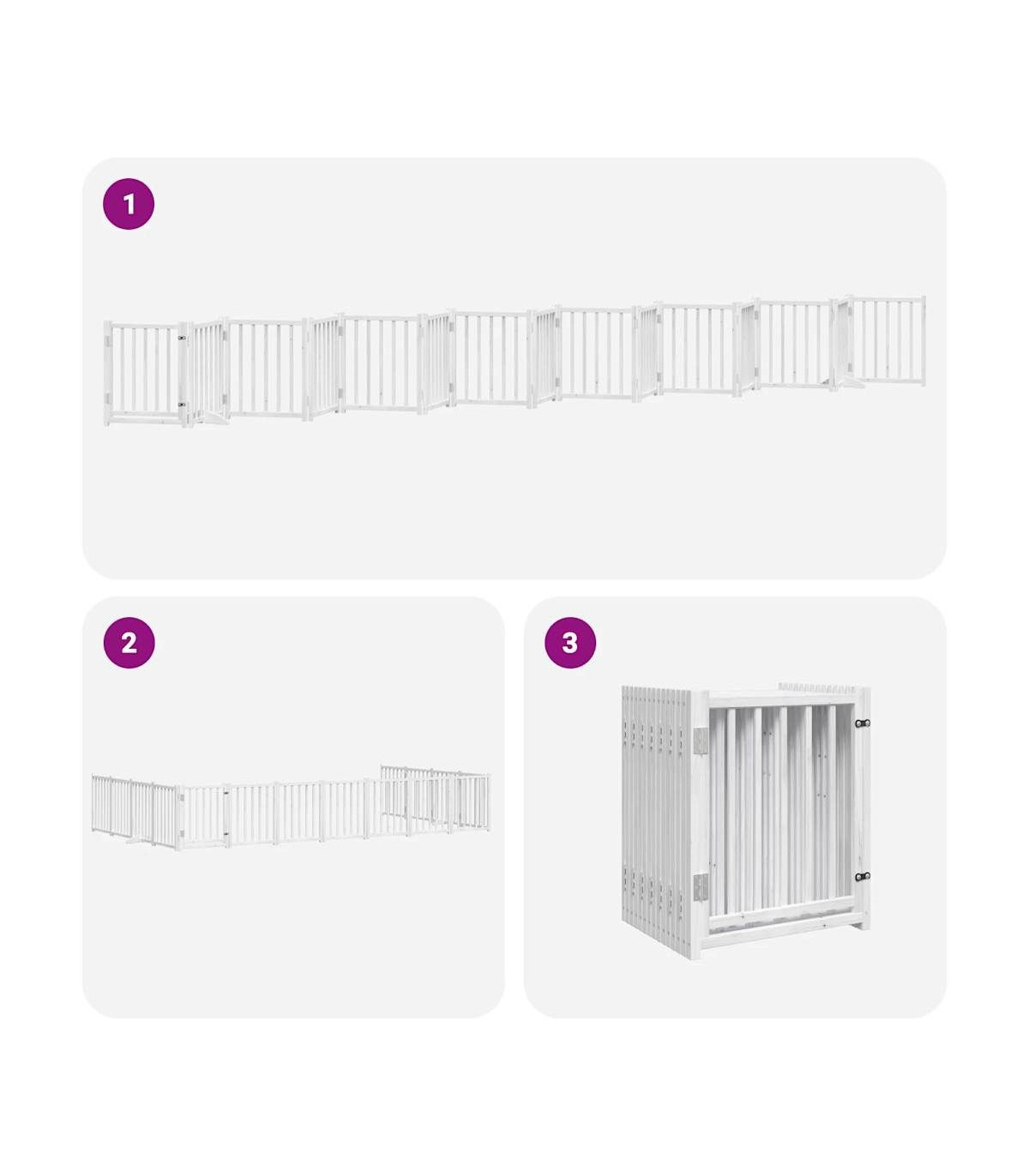 1

2

3