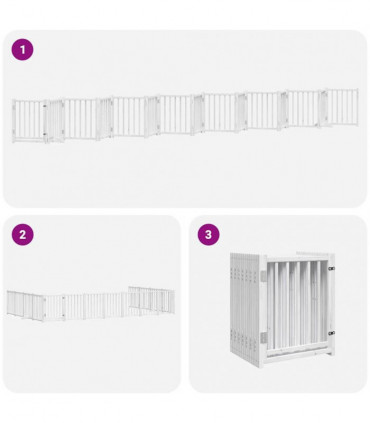 1

2

3