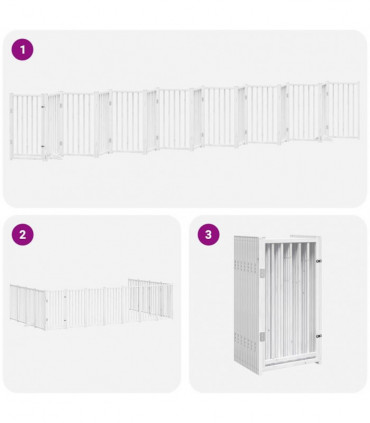 1

2

3