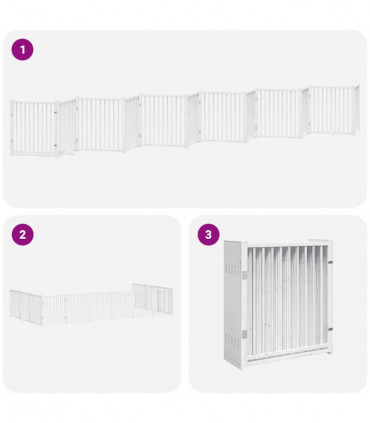 1

2

3